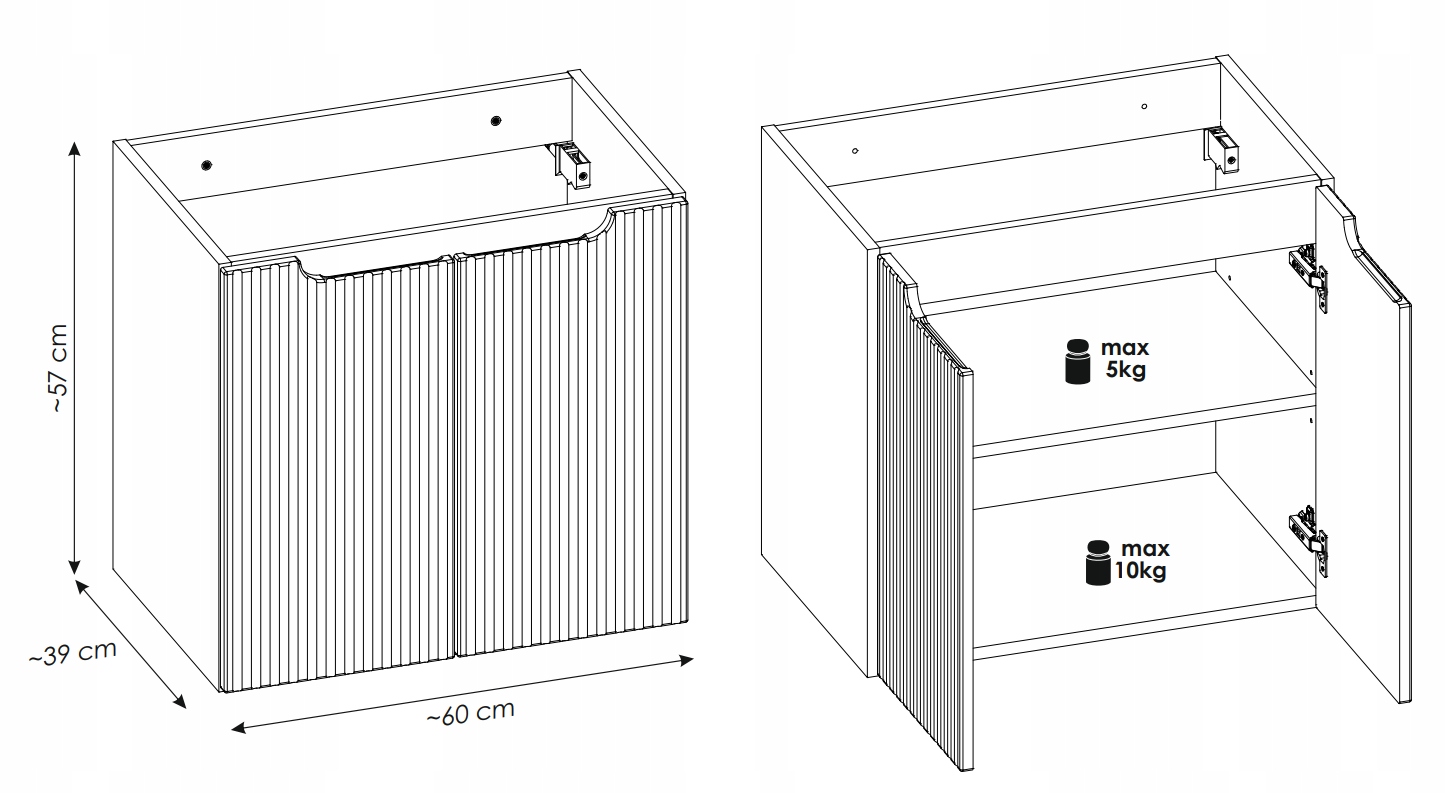 ~57 cm

~39 cm

~60 cm

max 5kg

max 10kg