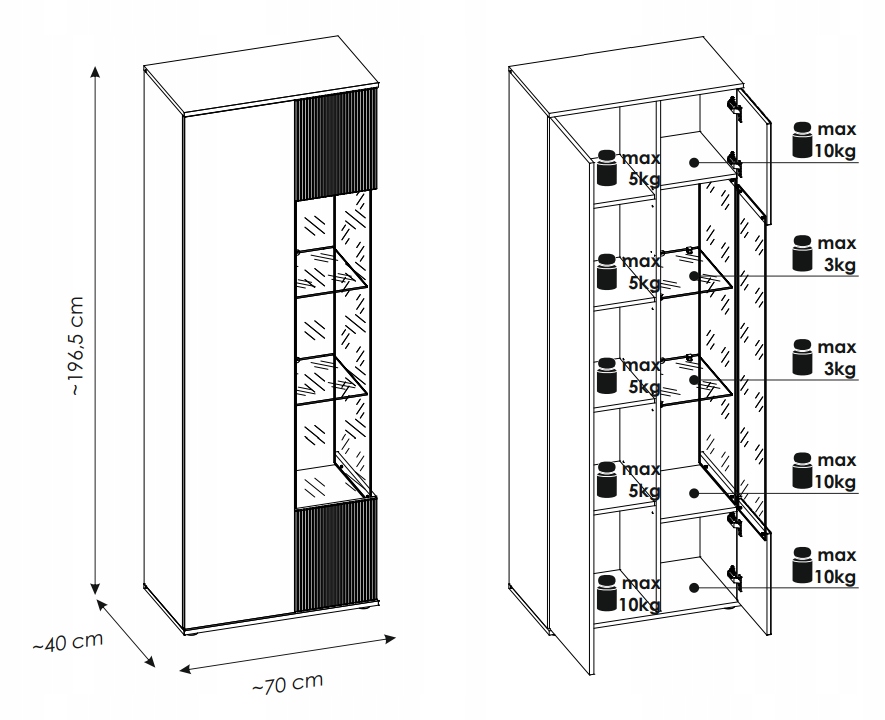 ~196,5 cm

~40 cm

~70 cm

max 5kg

max 5kg

max 5kg

max 5kg

max 10kg

max 10kg

max 3kg

max 3kg

max 10kg

max 10kg