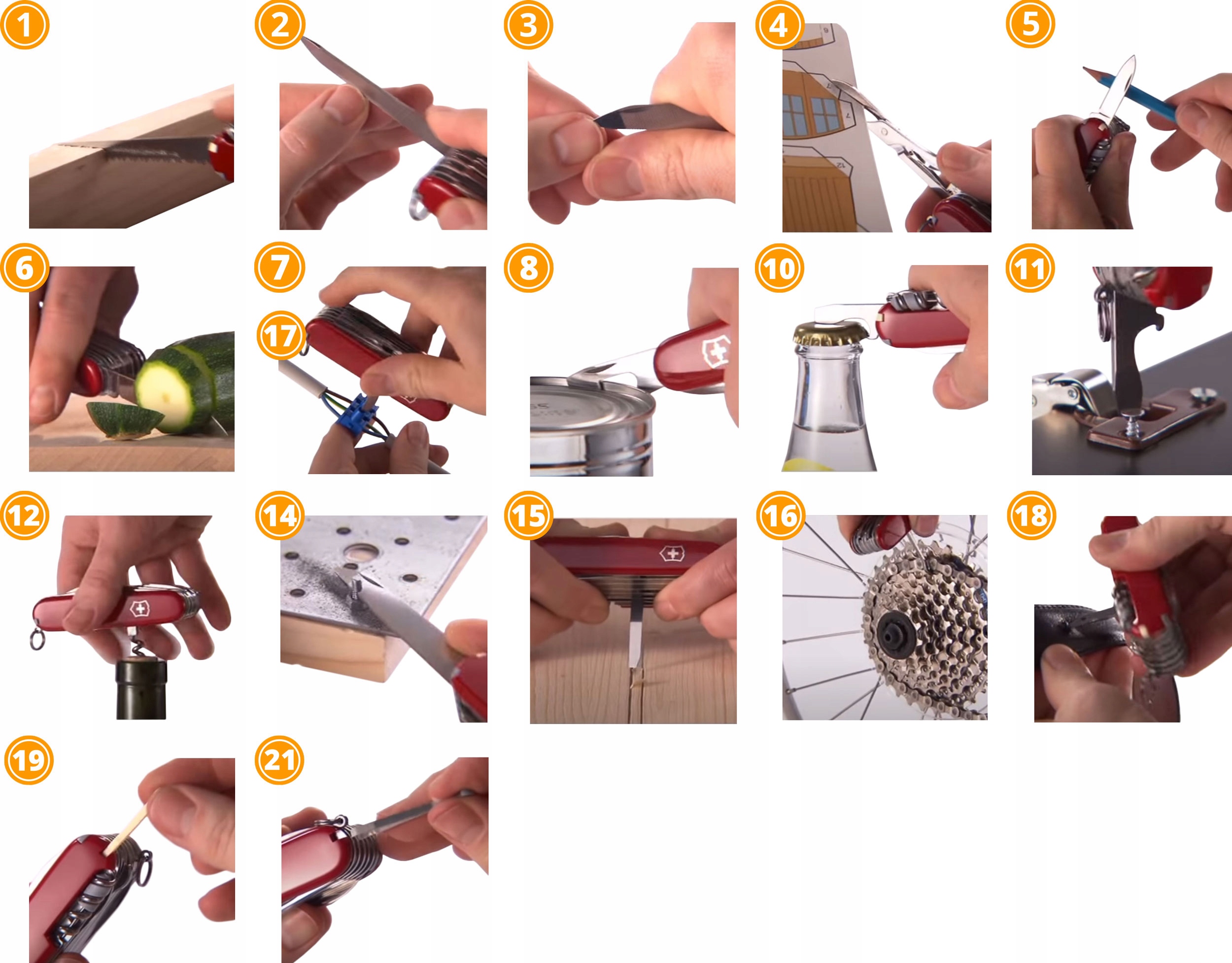 1
2
3
4
5
6
7
17
8
10
11
12
14
15
16
18
19
21