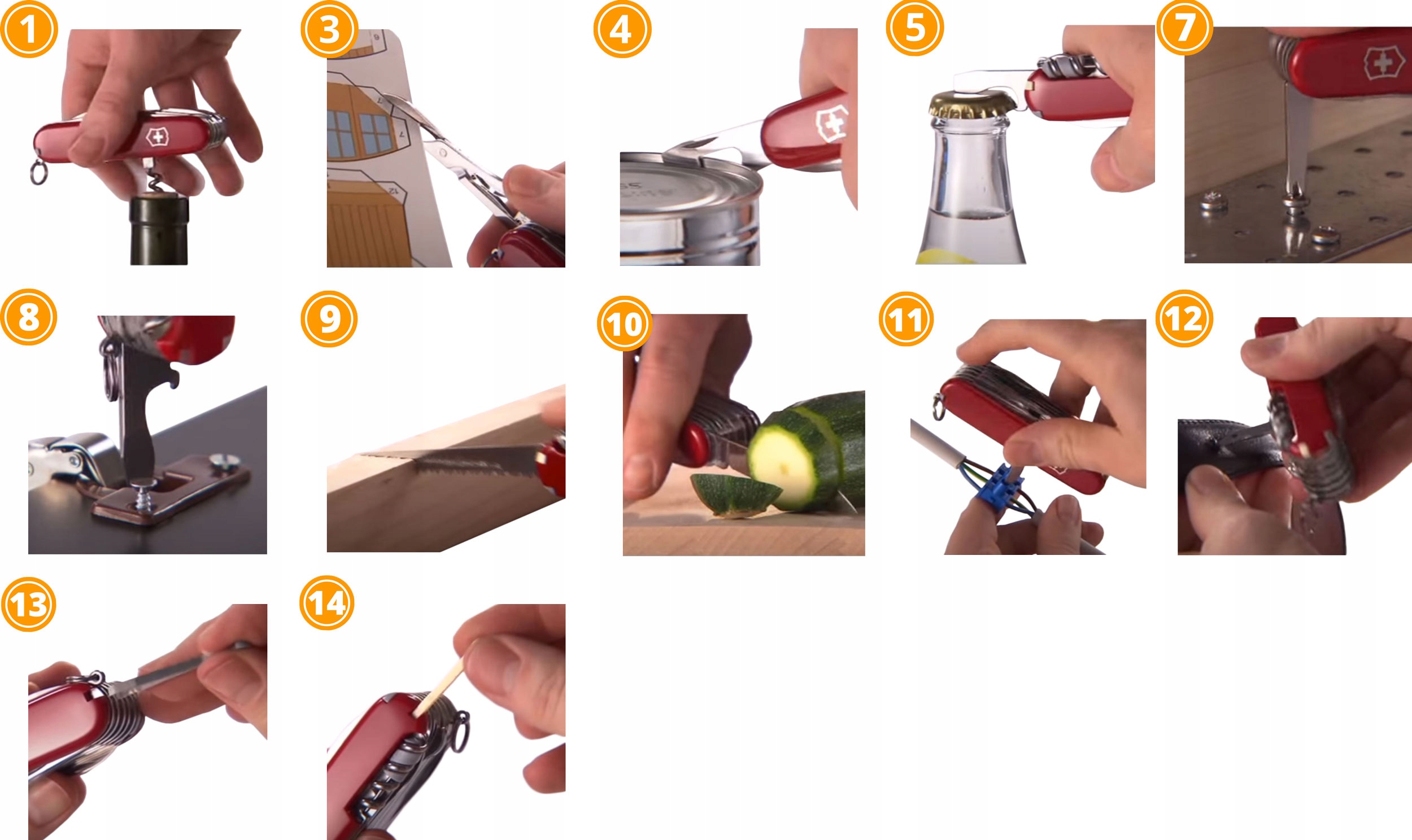 1

3

4

5

7

8

9

10

11

12

13

14