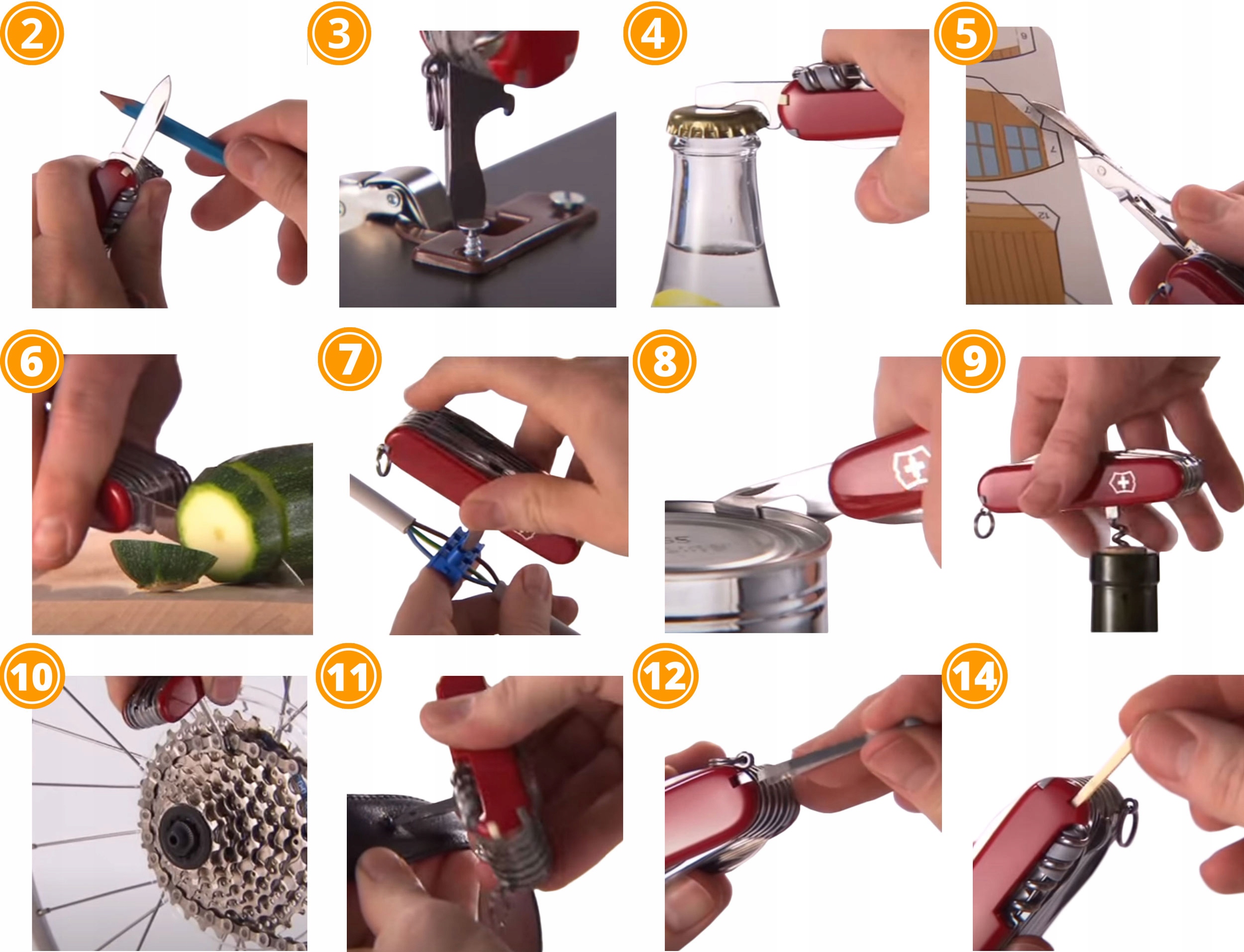 2
3
4
5
6
7
8
9
10
11
12
14