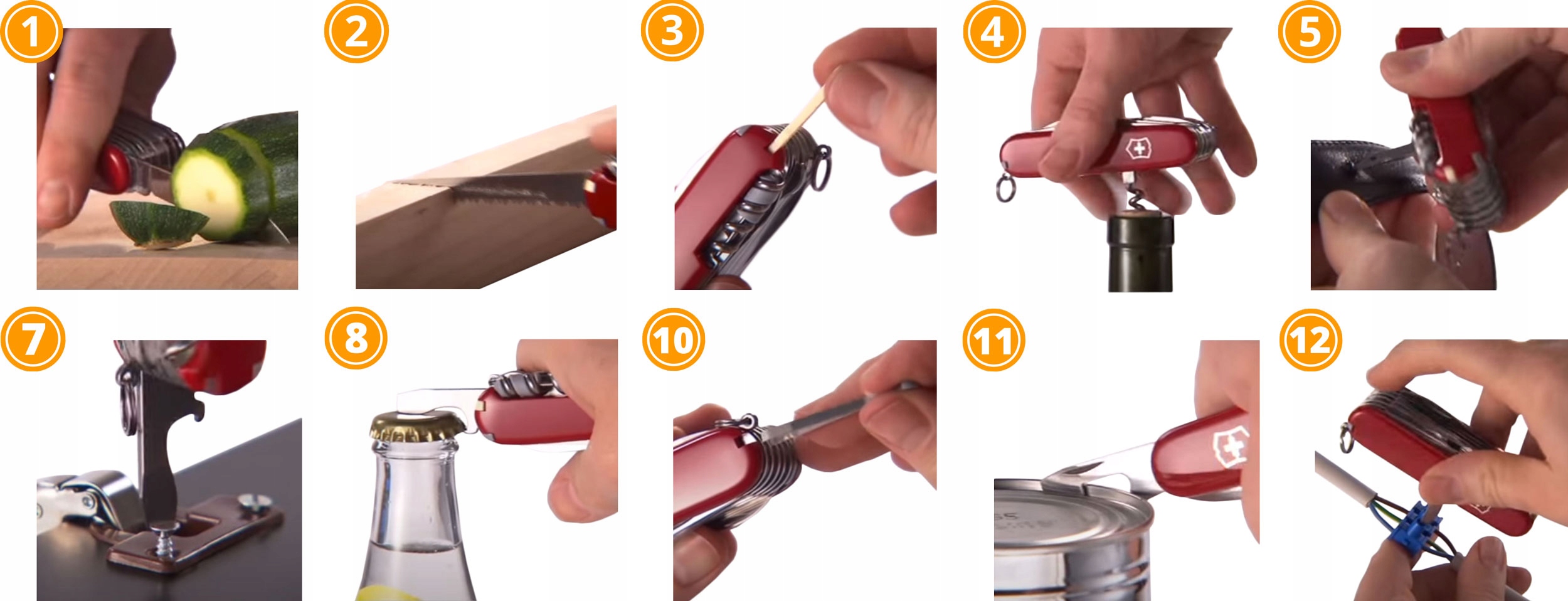 1
2
3
4
5
7
8
10
11
12