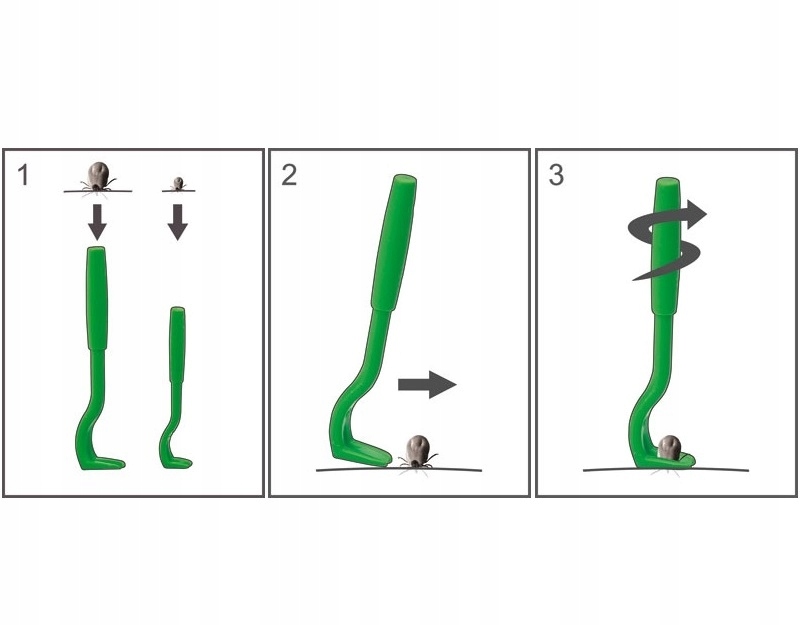 1

2

3