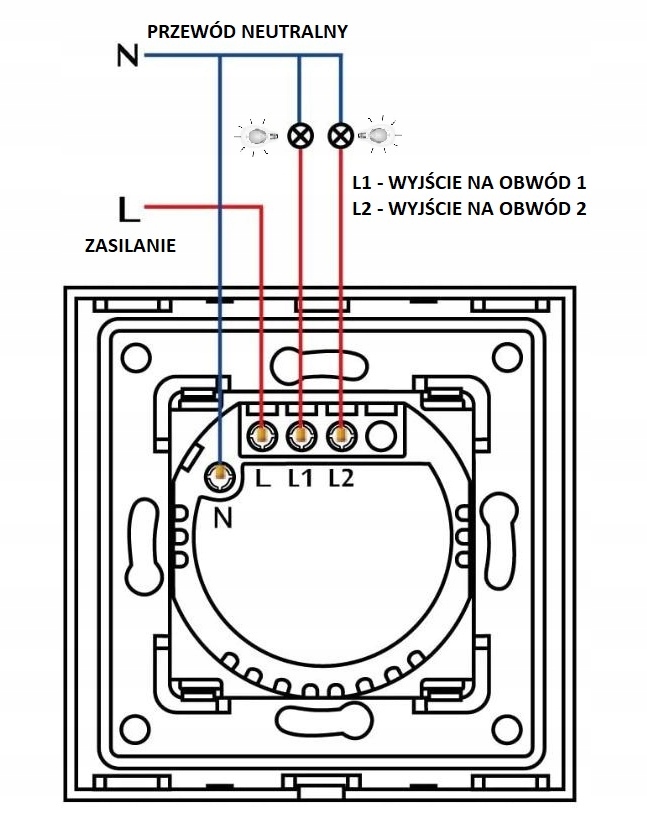 PRZEWÓD NEUTRALNY
N

L1 - WYJŚCIE NA OBWÓD 1
L2 - WYJŚCIE NA OBWÓD 2

L
ZASILANIE

L L1 L2
N