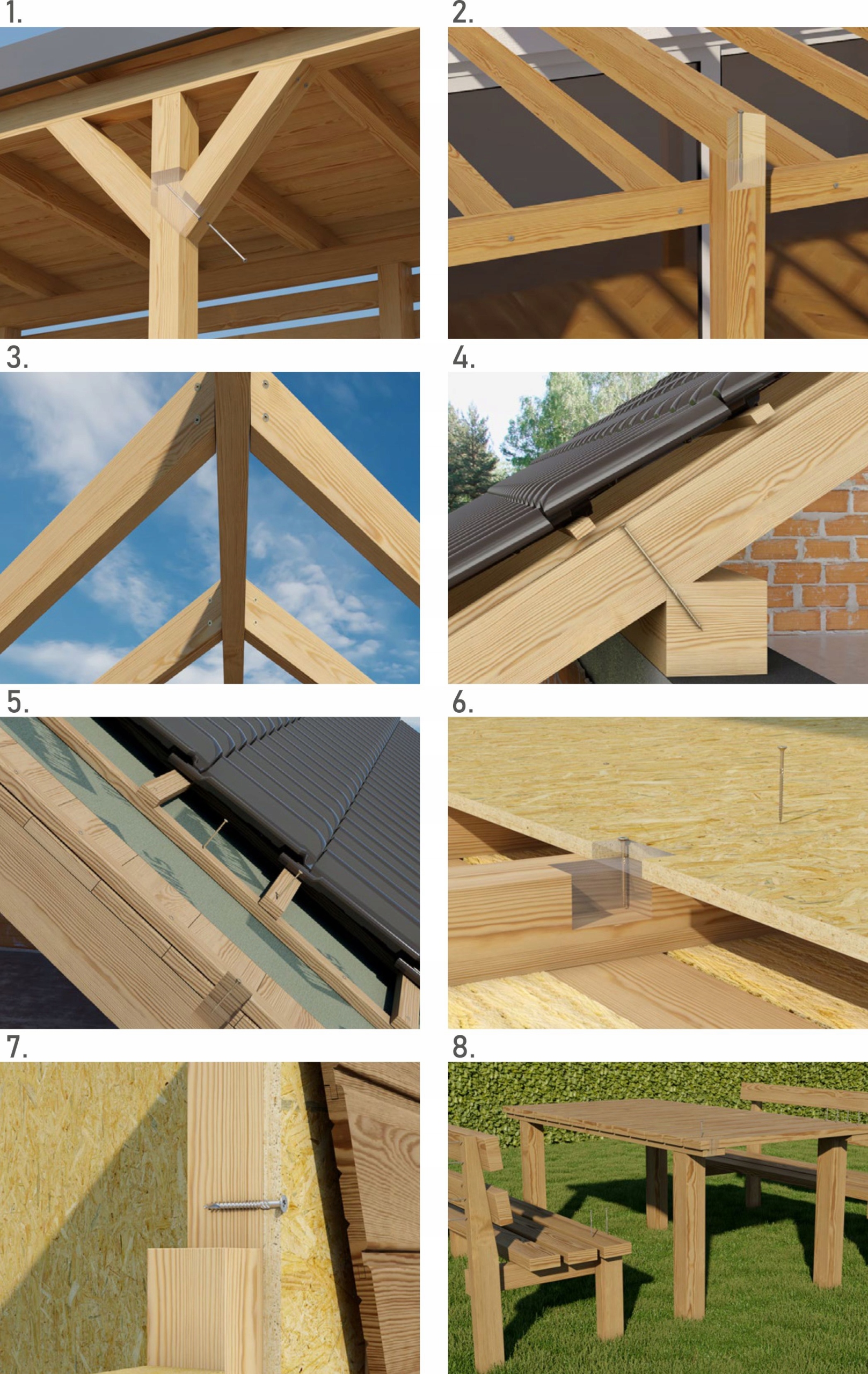 1.

2.

3.

4.

5.

6.

7.

8.