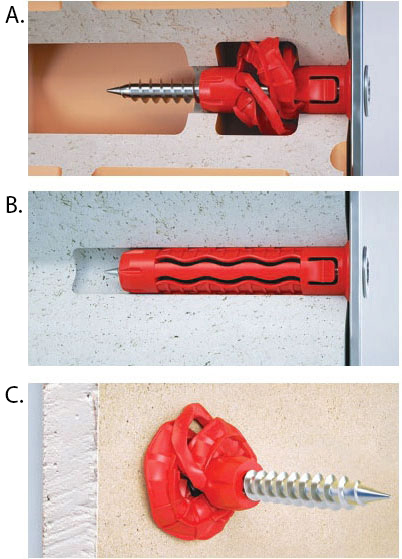 A.

B.

C.