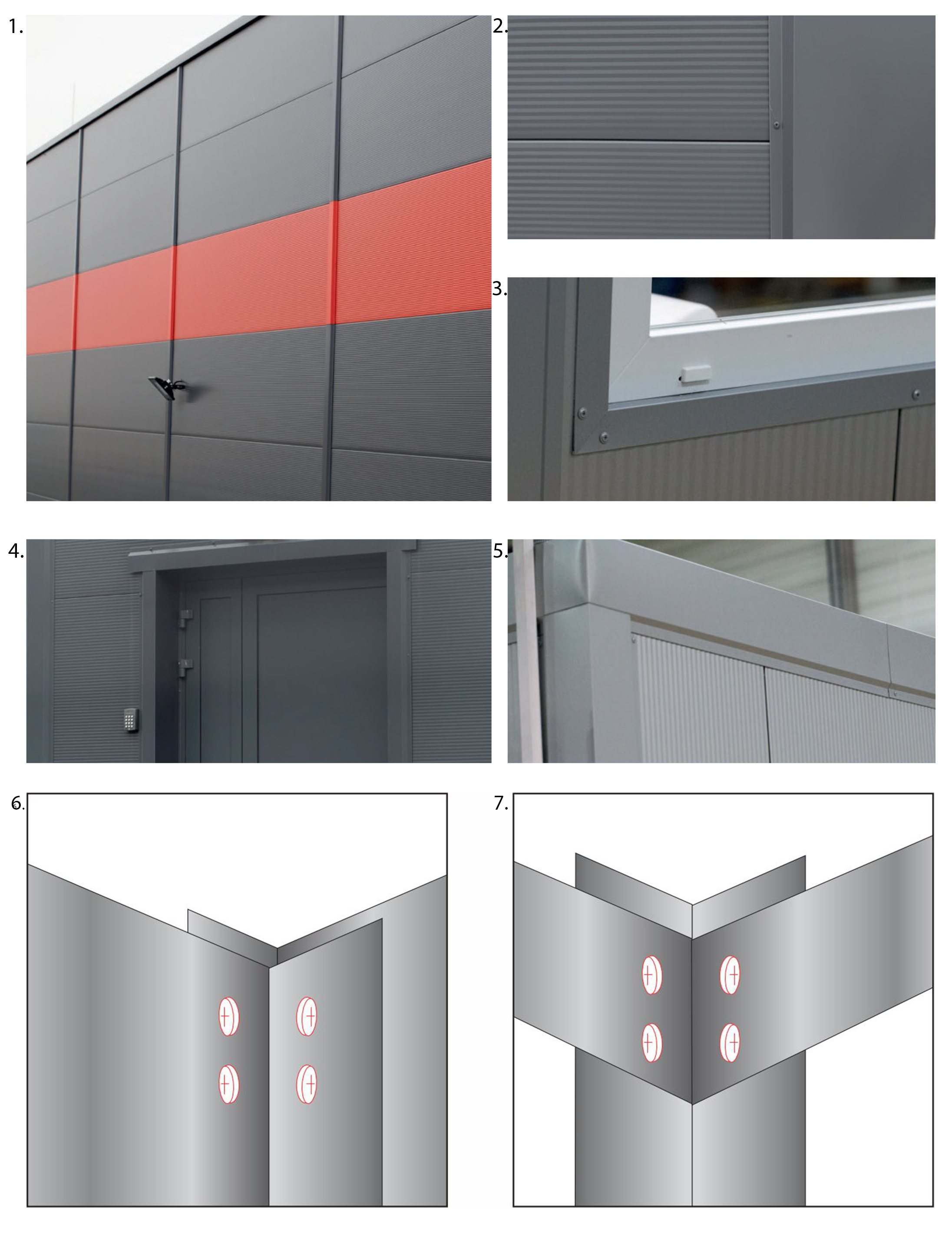 1.

2.

3.

4.

5.

6.

7.