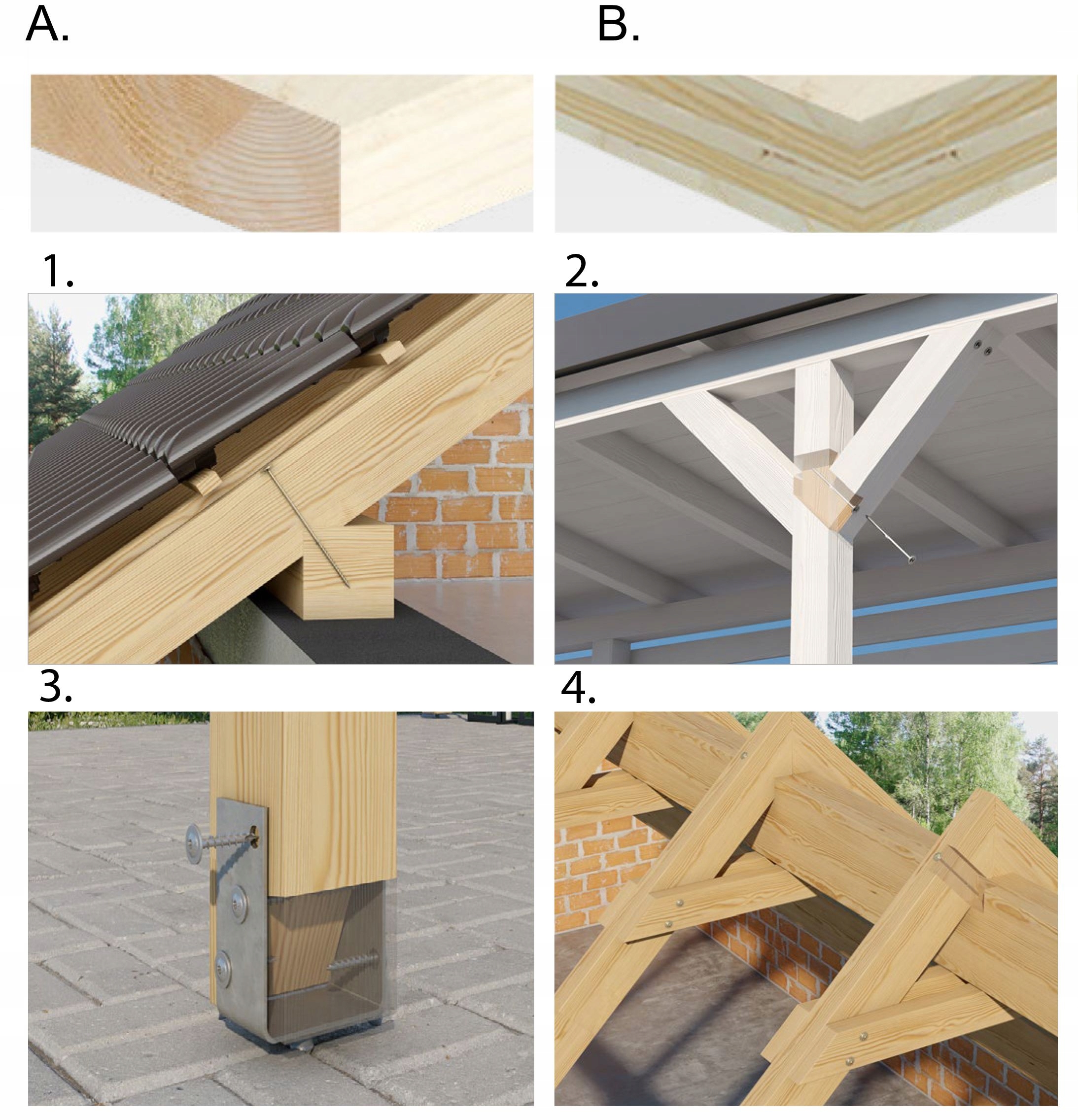 A.

B.

1.

2.

3.

4.