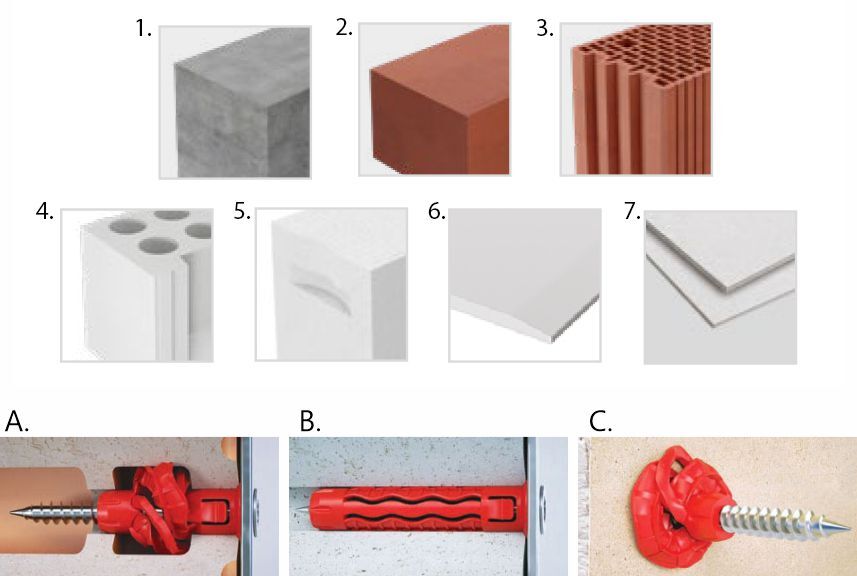 1.
2.
3.
4.
5.
6.
7.
A.
B.
C.