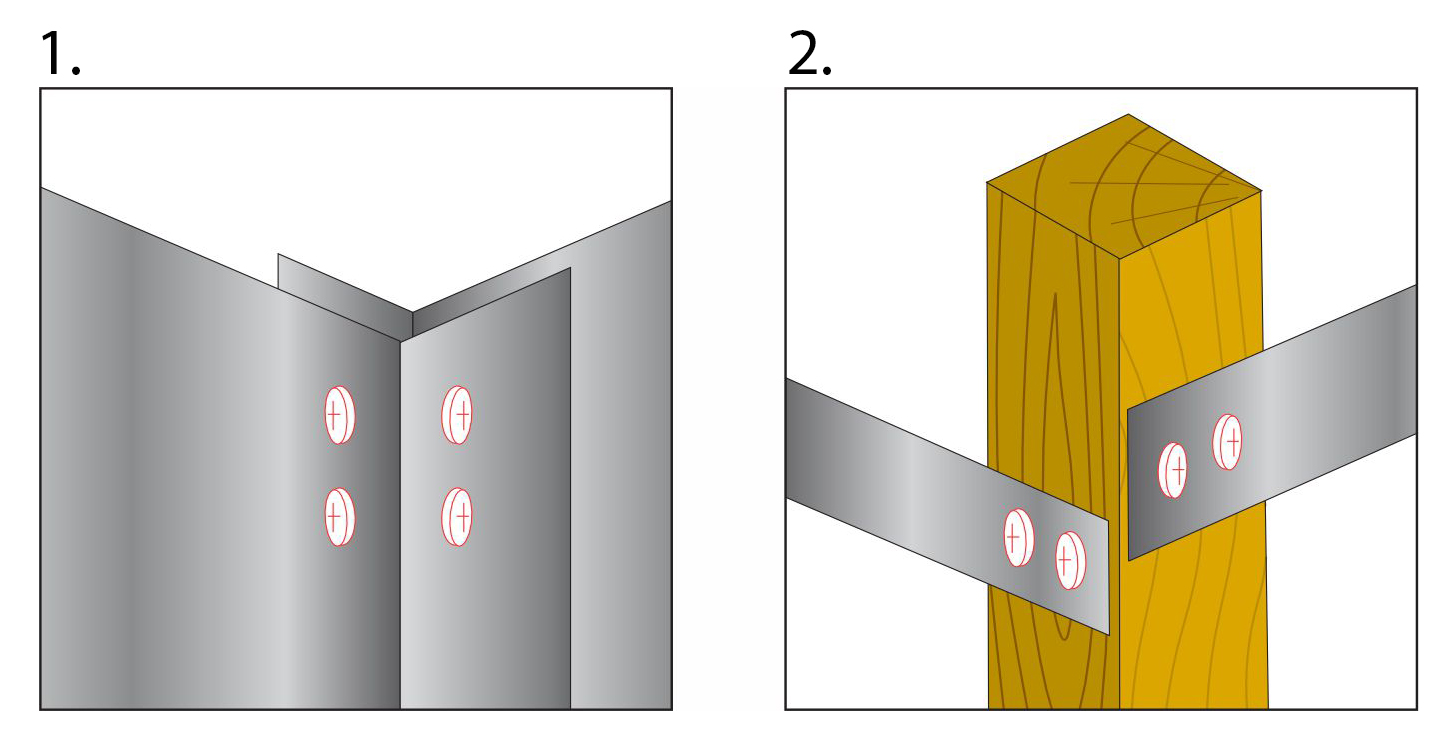 1.

2.