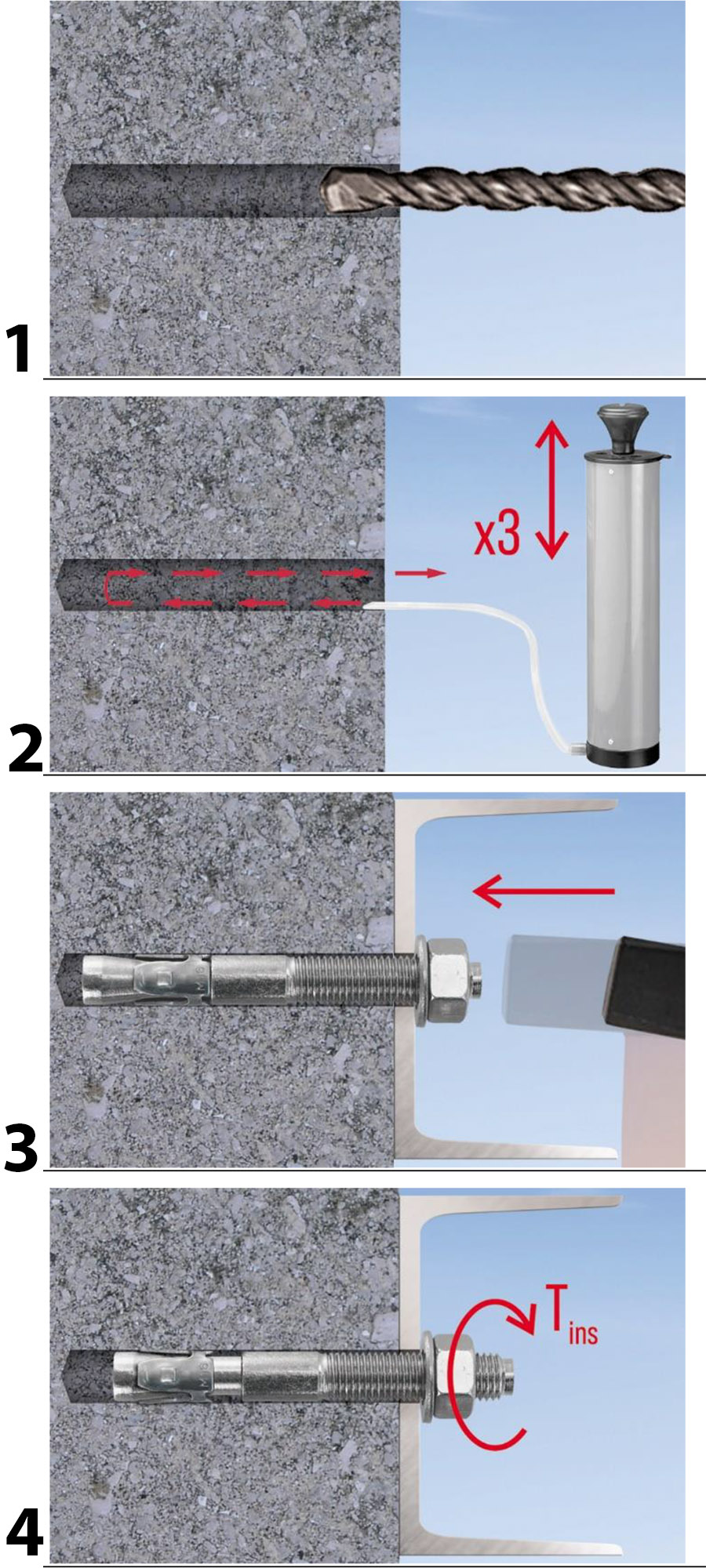 1

x3

2

3

$T_{ins}$

4