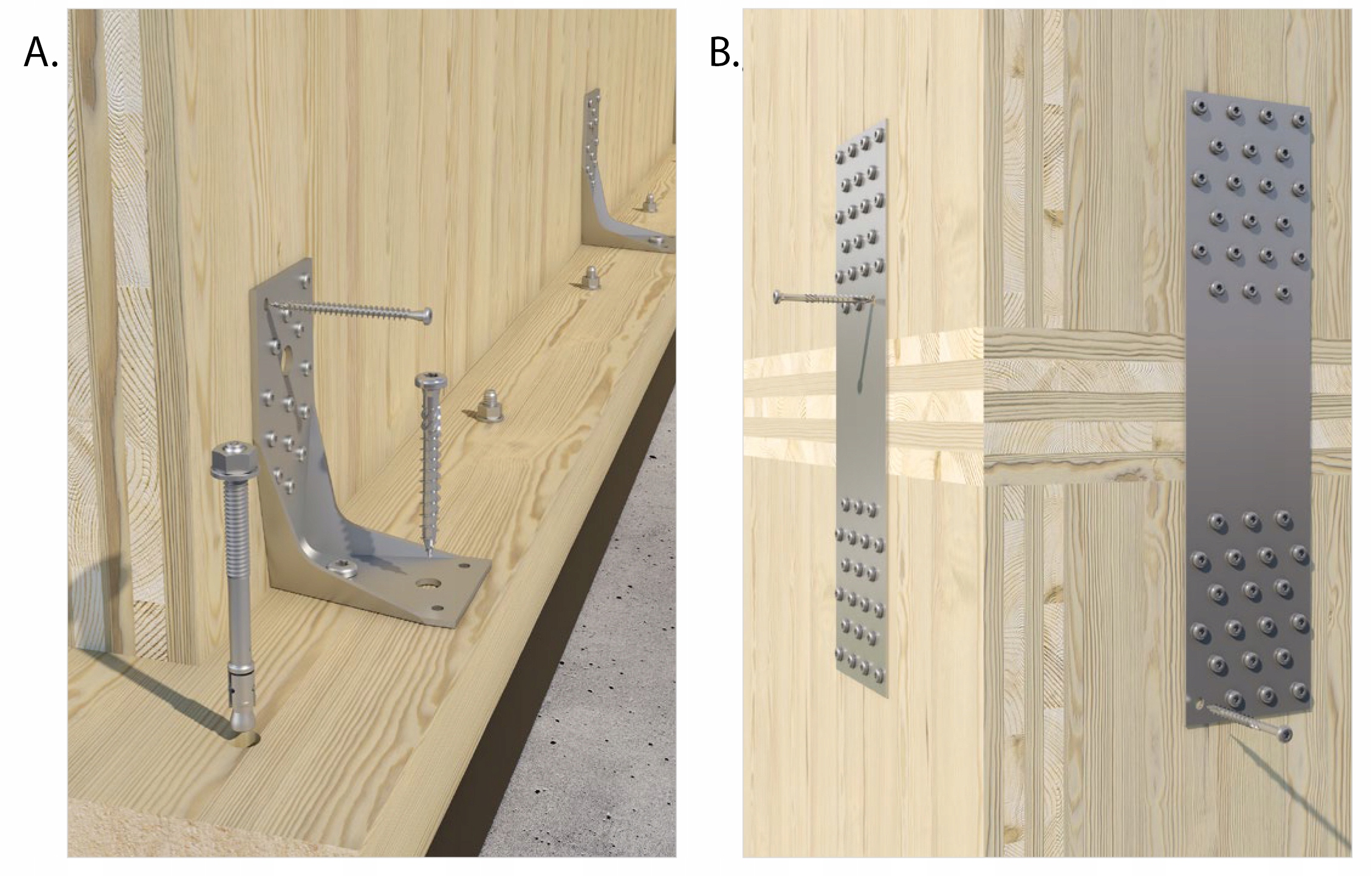 A.

B.