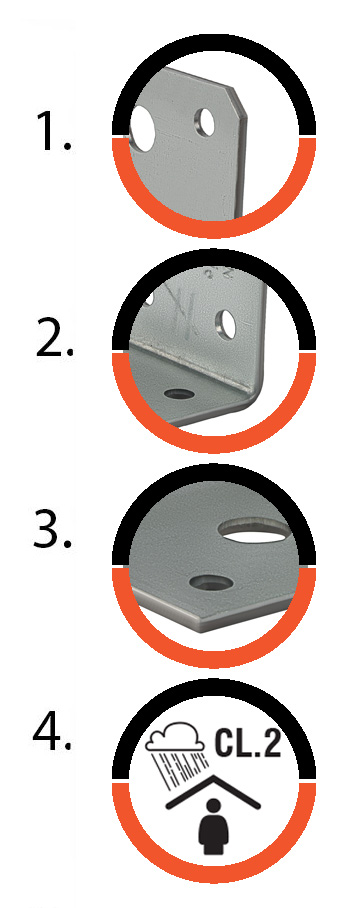 1.

2.

3.

4.

CL.2