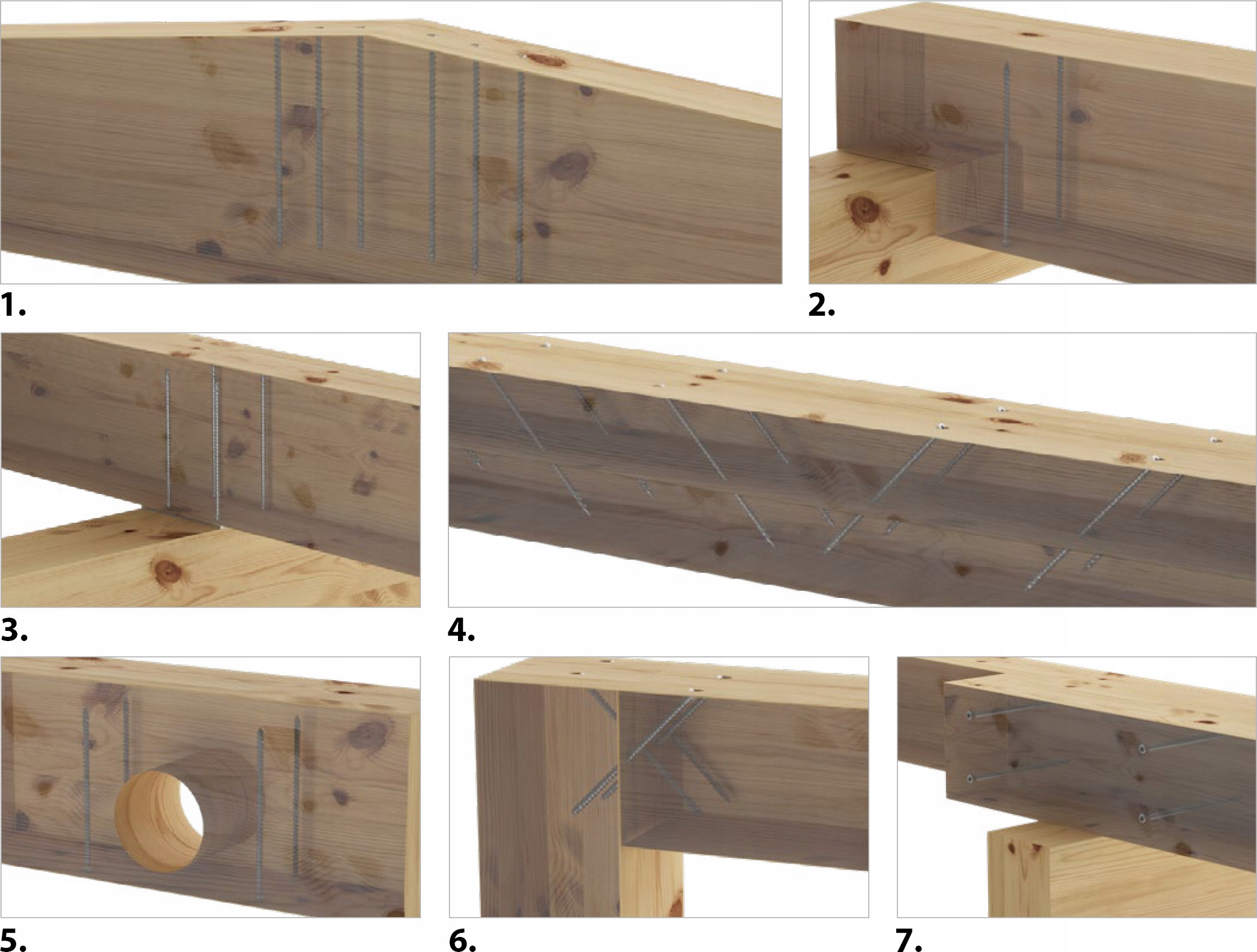 1.

2.

3.

4.

5.

6.

7.