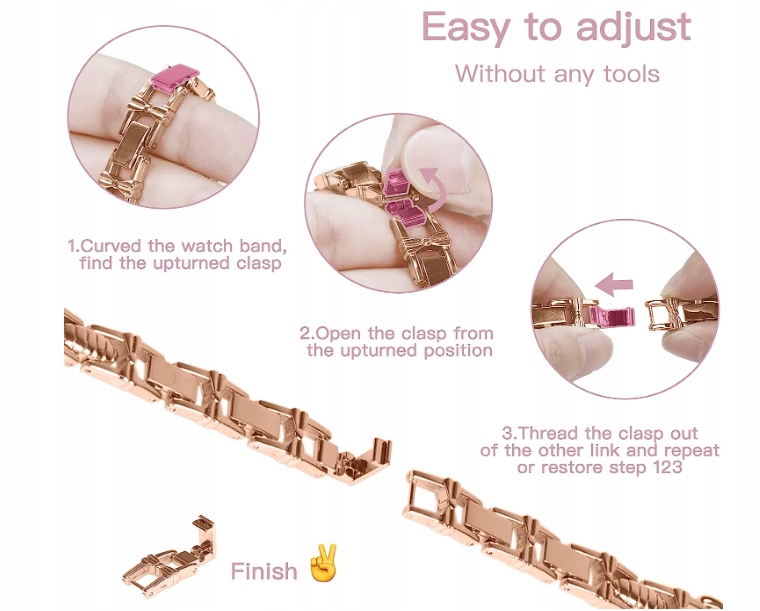 Easy to adjust

Without any tools

1.Curved the watch band, find the upturned clasp

2.Open the clasp from the upturned position

3.Thread the clasp out of the other link and repeat or restore step 123

Finish ✌