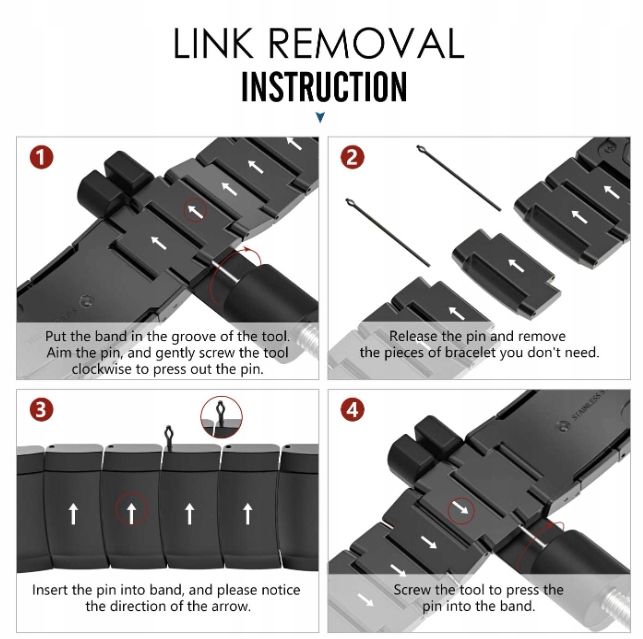 LINK REMOVAL
INSTRUCTION

1
Put the band in the groove of the tool. Aim the pin, and gently screw the tool clockwise to press out the pin.

2
Release the pin and remove the pieces of bracelet you don't need.

3
Insert the pin into band, and please notice the direction of the arrow.

4
STAINLESS
Screw the tool to press the pin into the band.