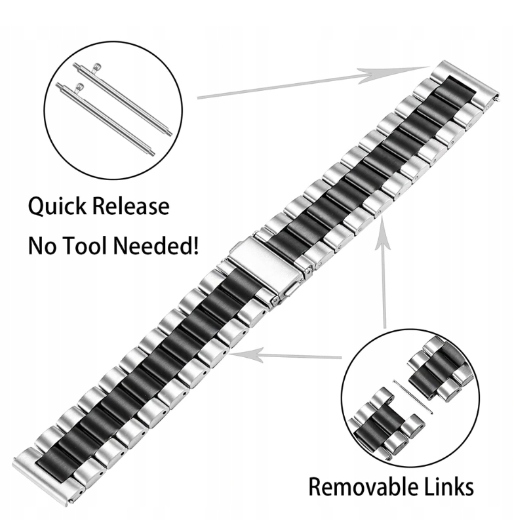 Quick Release
No Tool Needed!

Removable Links