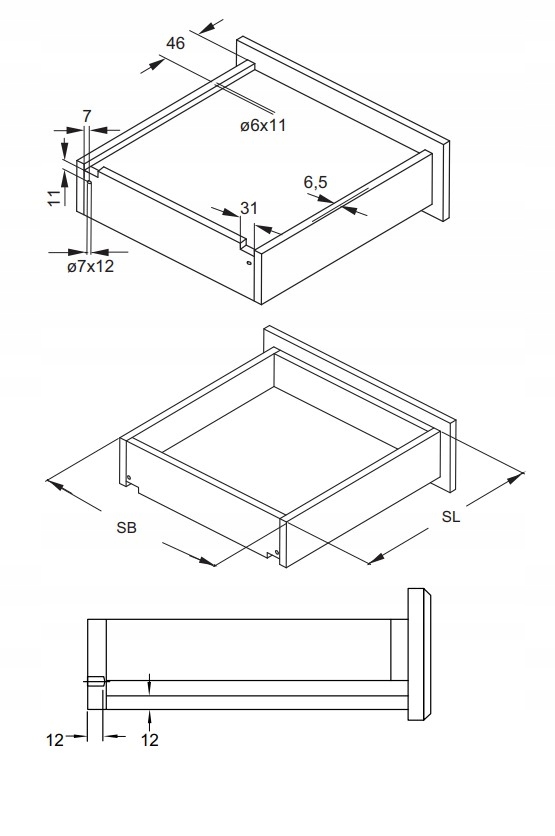 46
ø6x11
7
11
6,5
31
ø7x12
SB
SL
12
12