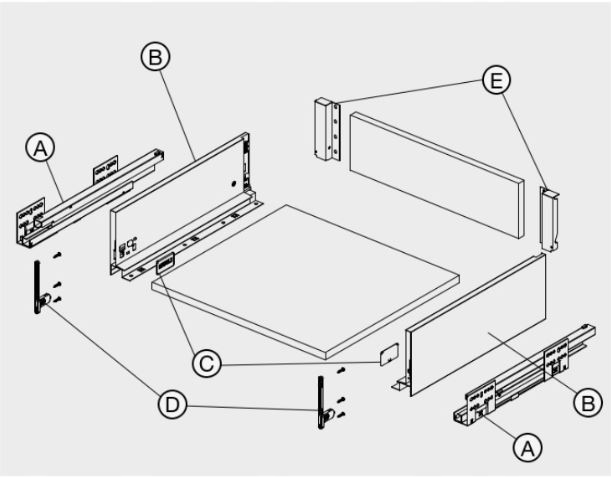 B
E
A
C
D
B
A