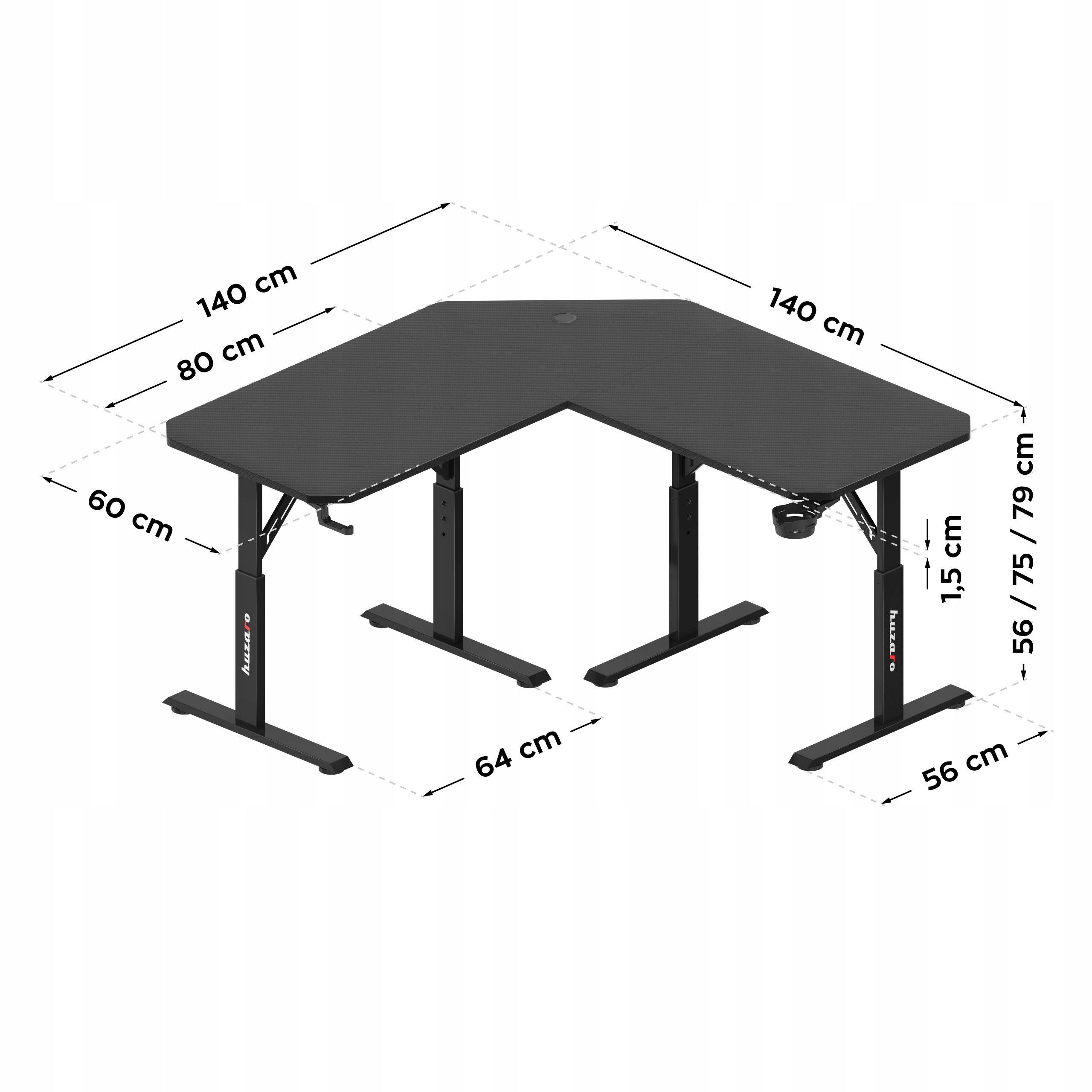 140 cm
80 cm
140 cm
60 cm
56 / 75 / 79 cm
1,5 cm
huzaro
huzaro
64 cm
56 cm