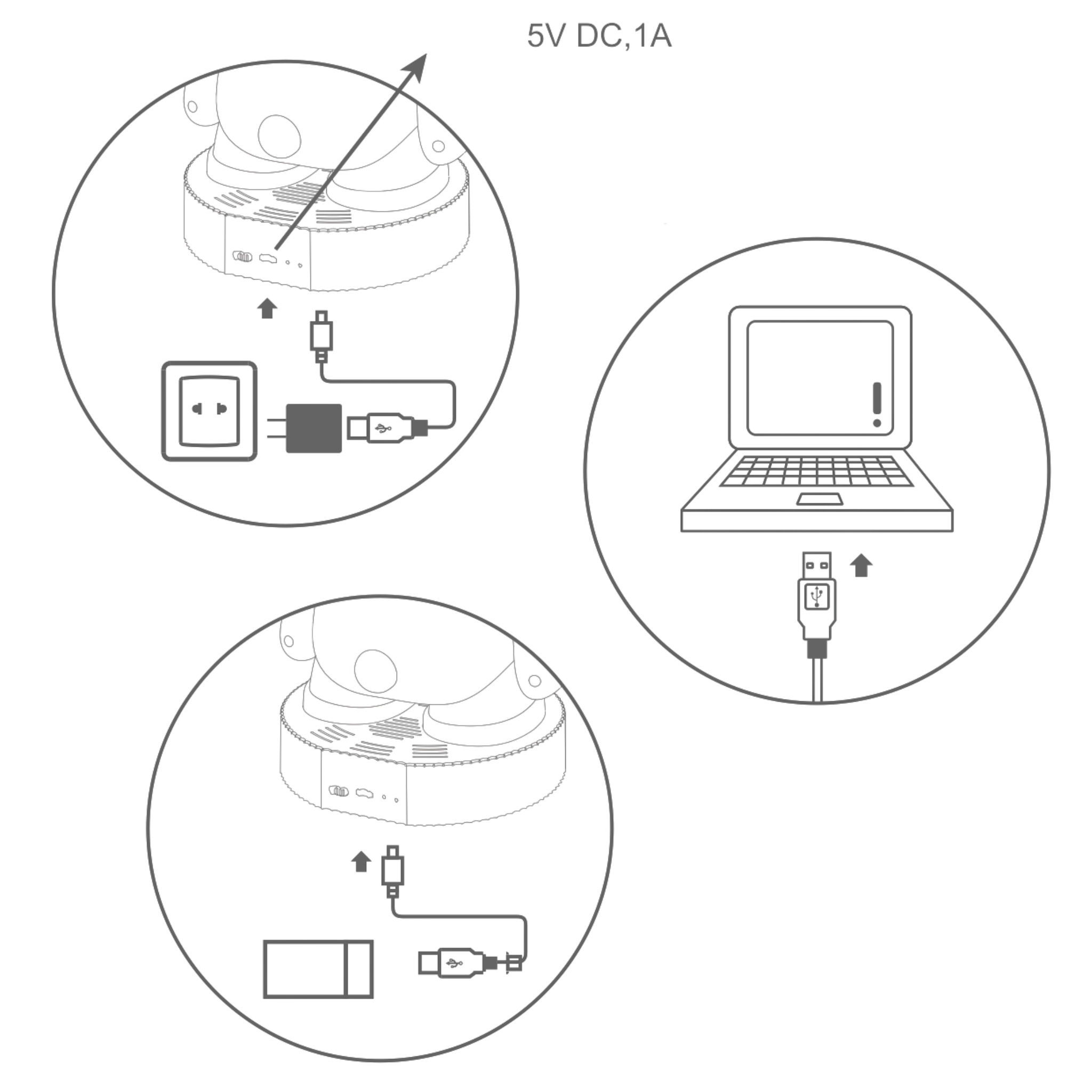 5V DC,1A