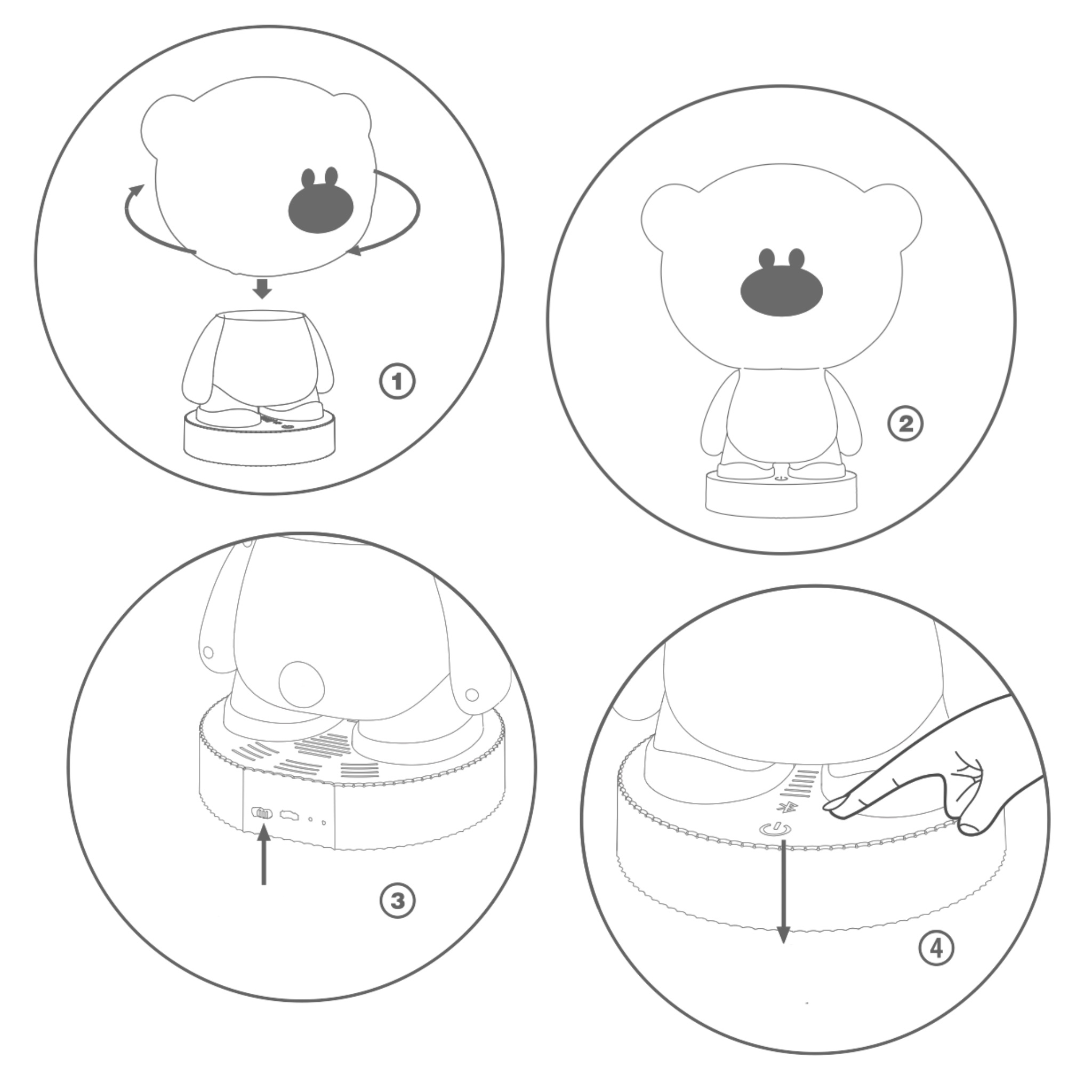 1

2

3

4