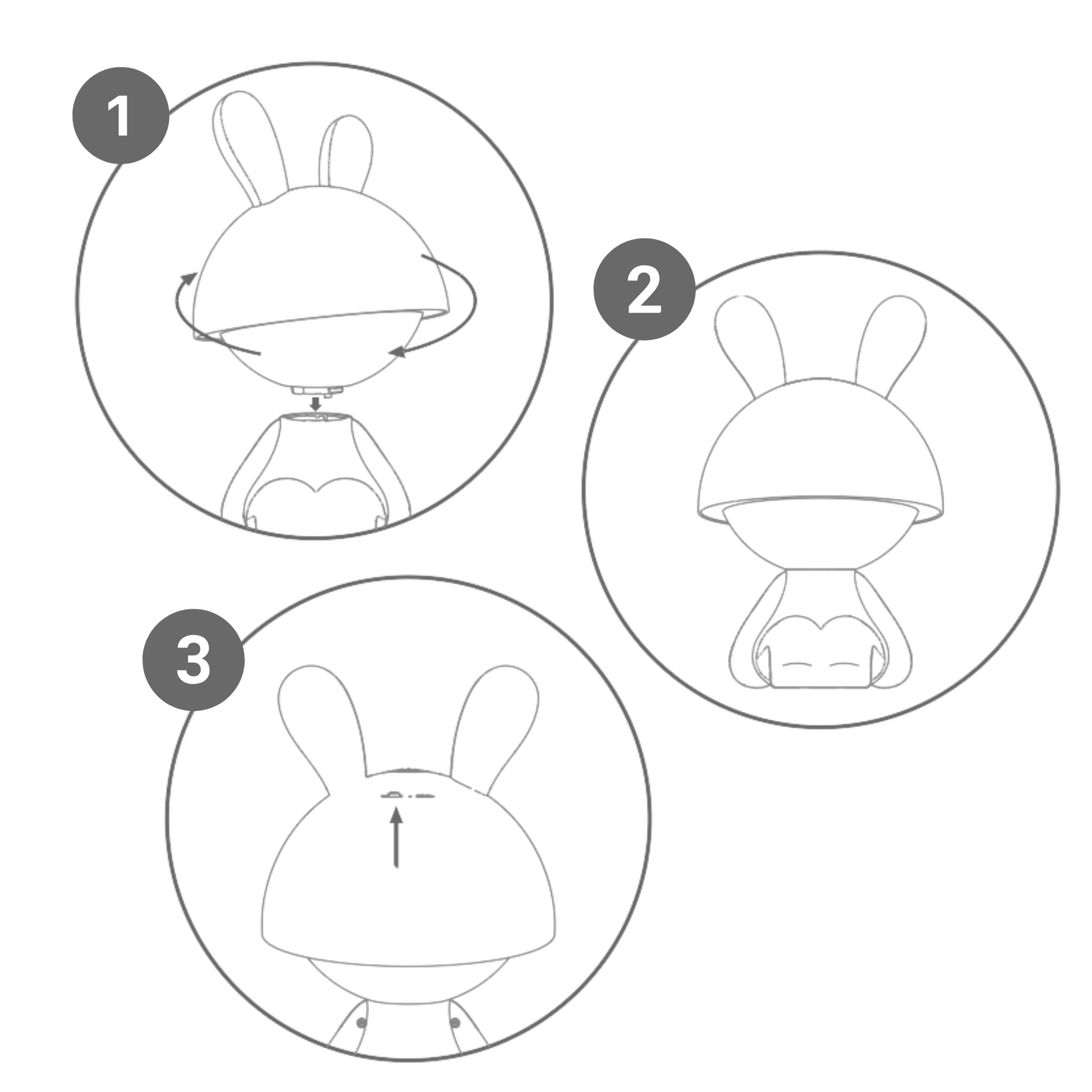 1

2

3