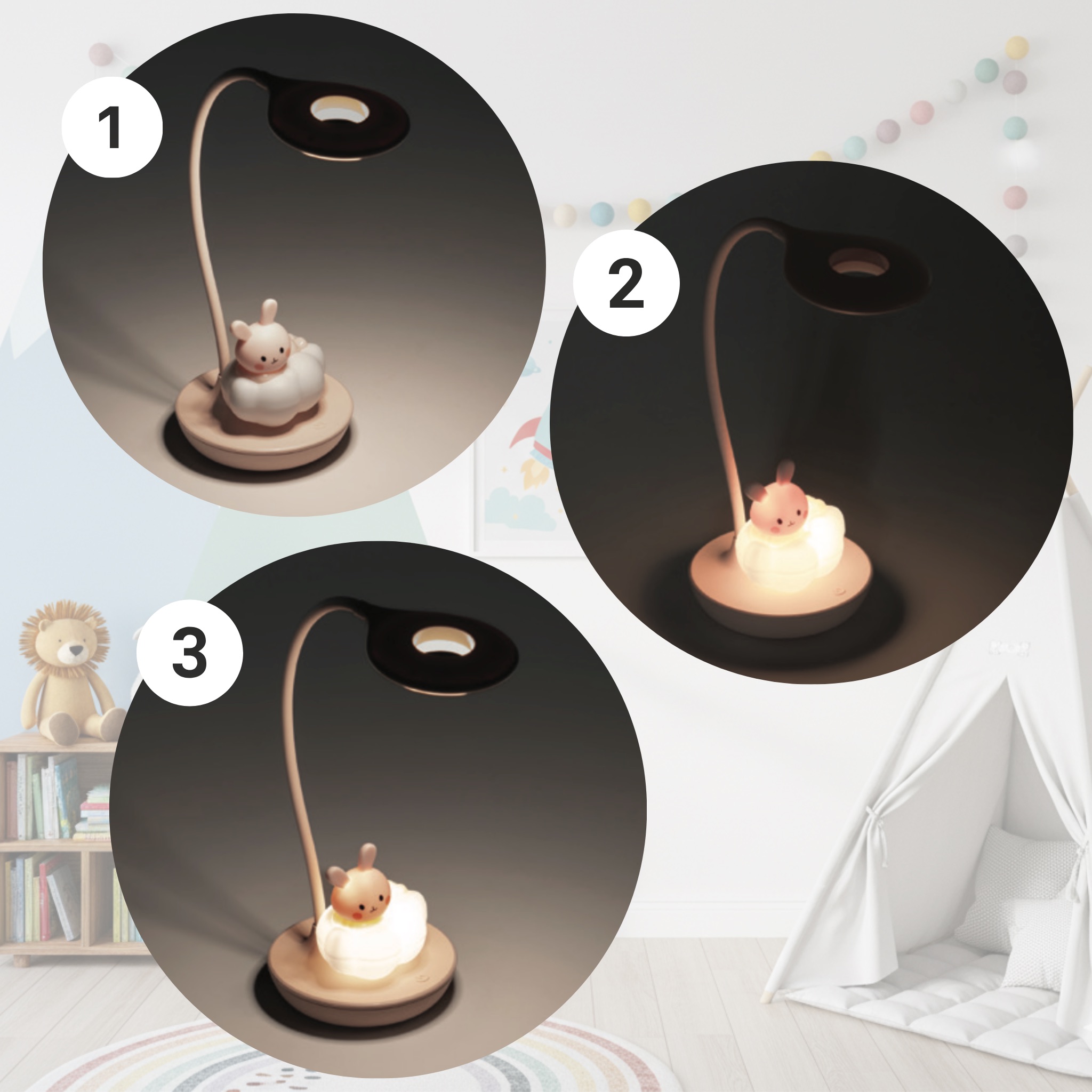 1

2

3