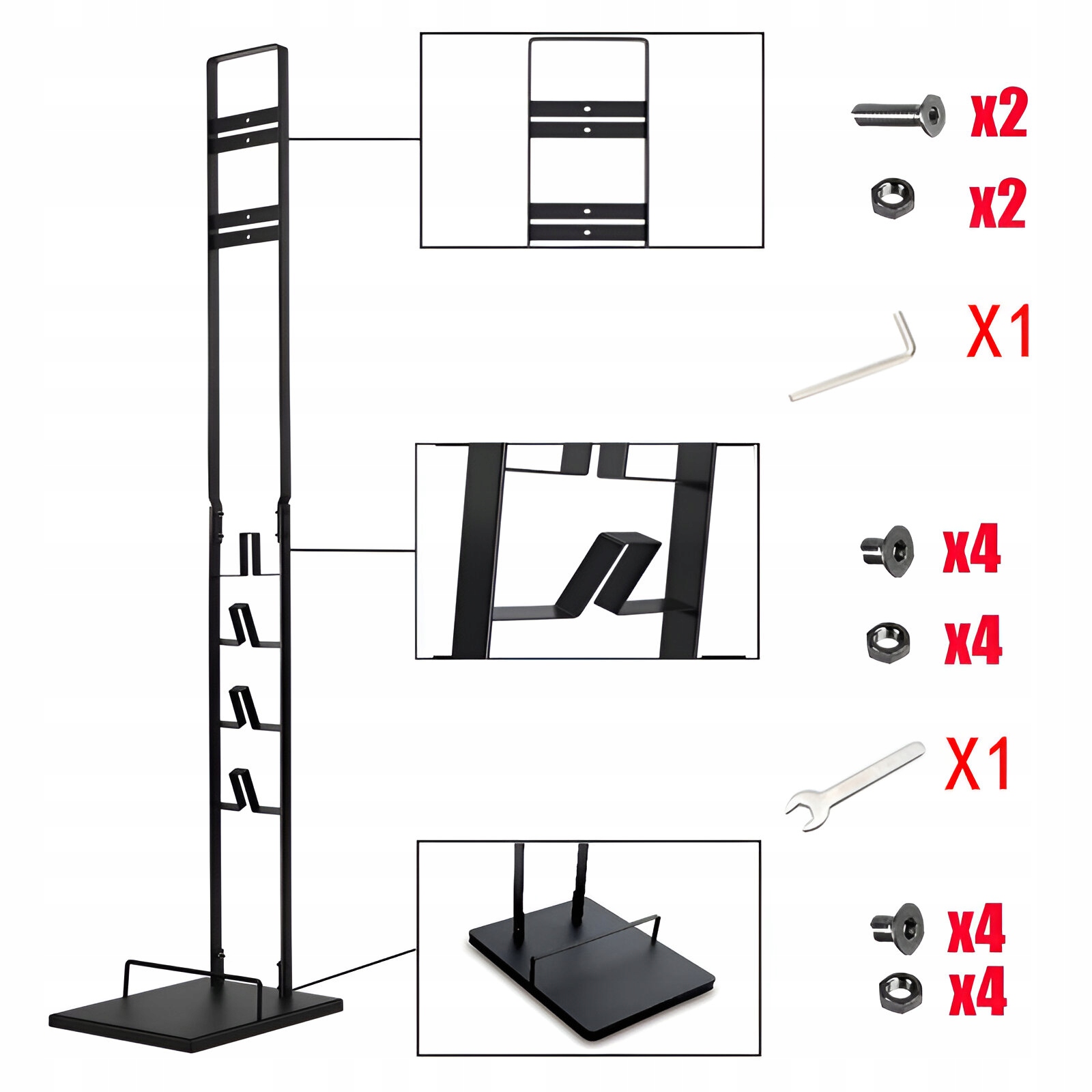 x2
x2
X1
x4
x4
X1
x4
x4