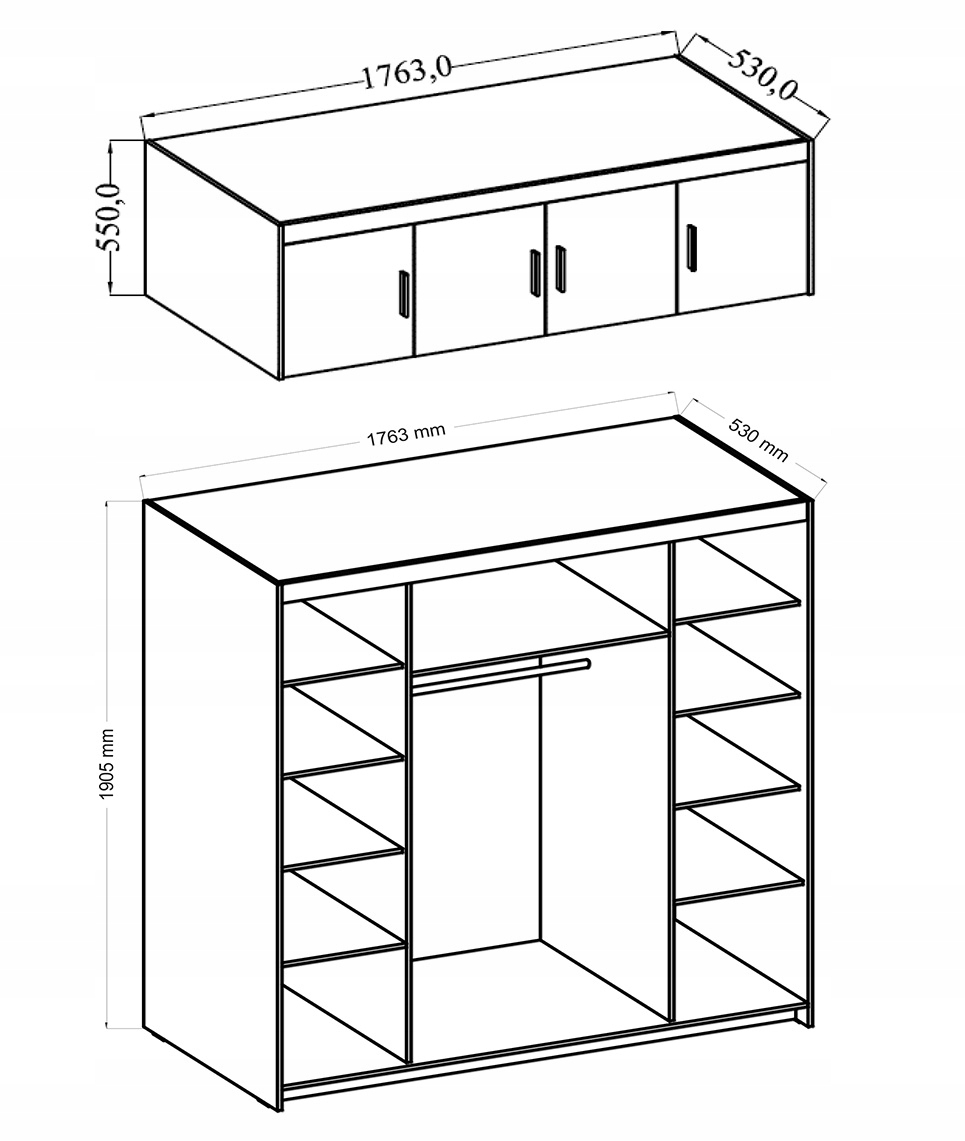 1763,0
530,0
550,0

1763 mm
530 mm
1905 mm