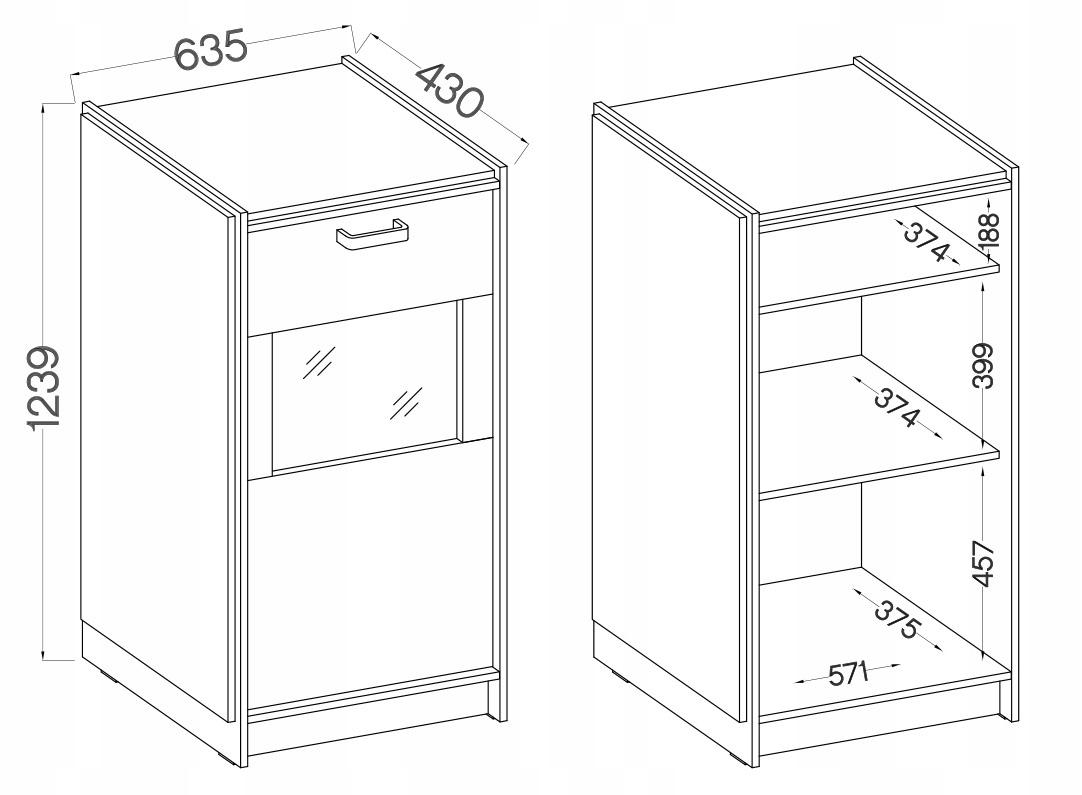 635
430
1239
374
188
399
374
457
375
571