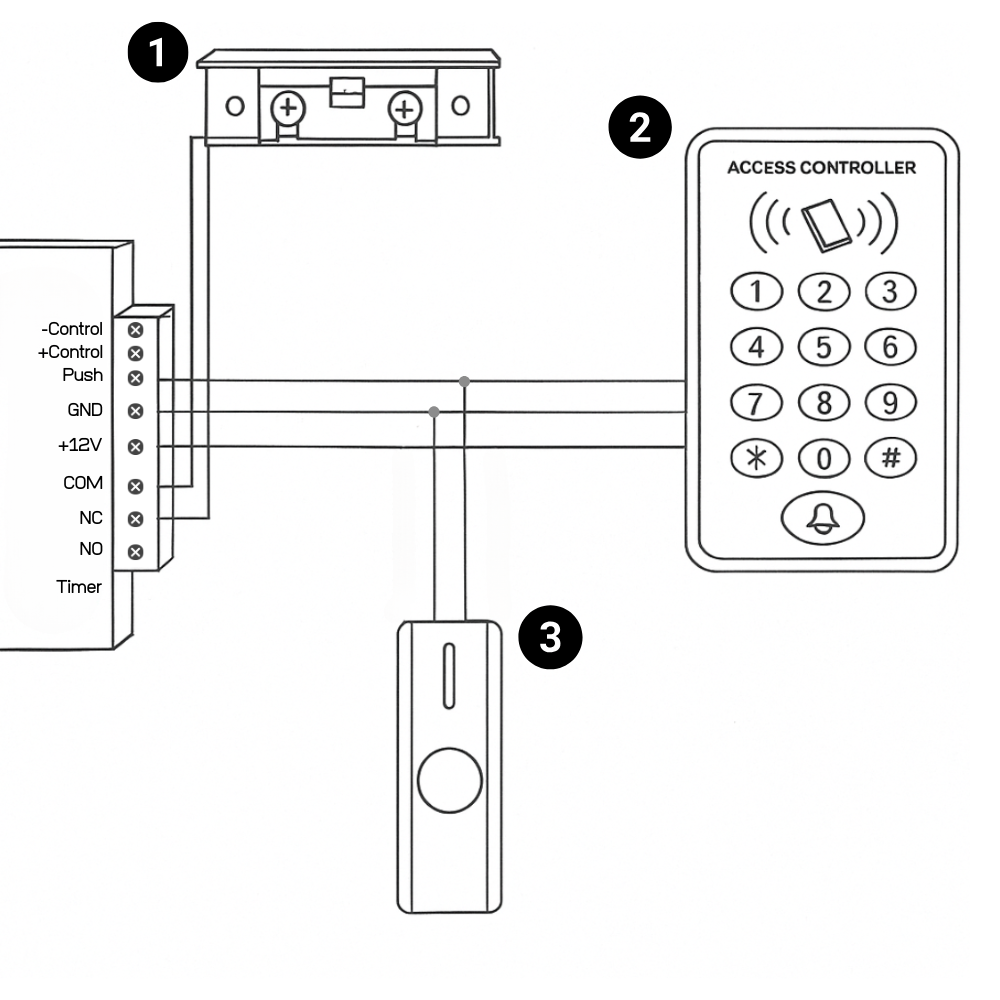 1

2

ACCESS CONTROLLER

1 2 3
4 5 6
7 8 9
* 0 #

-Control
+Control
Push
GND
+12V
COM
NC
NO
Timer

3