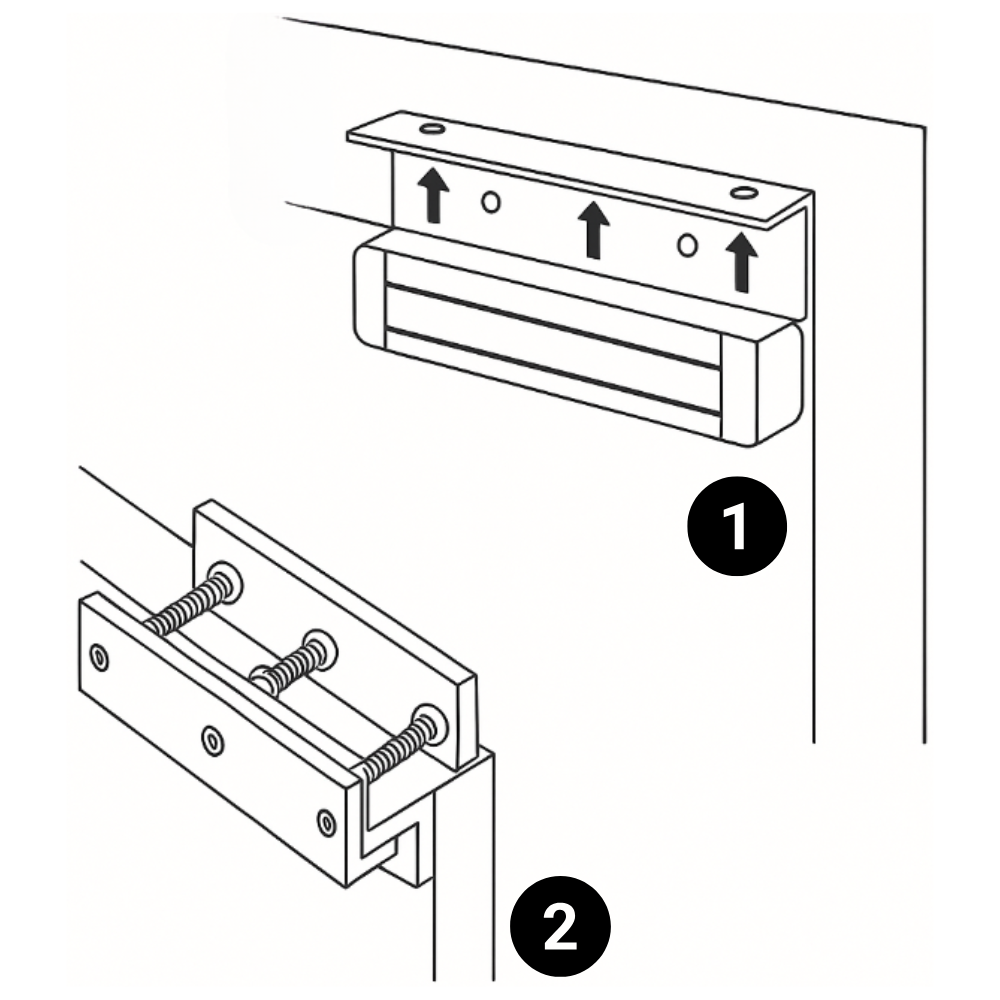 1

2