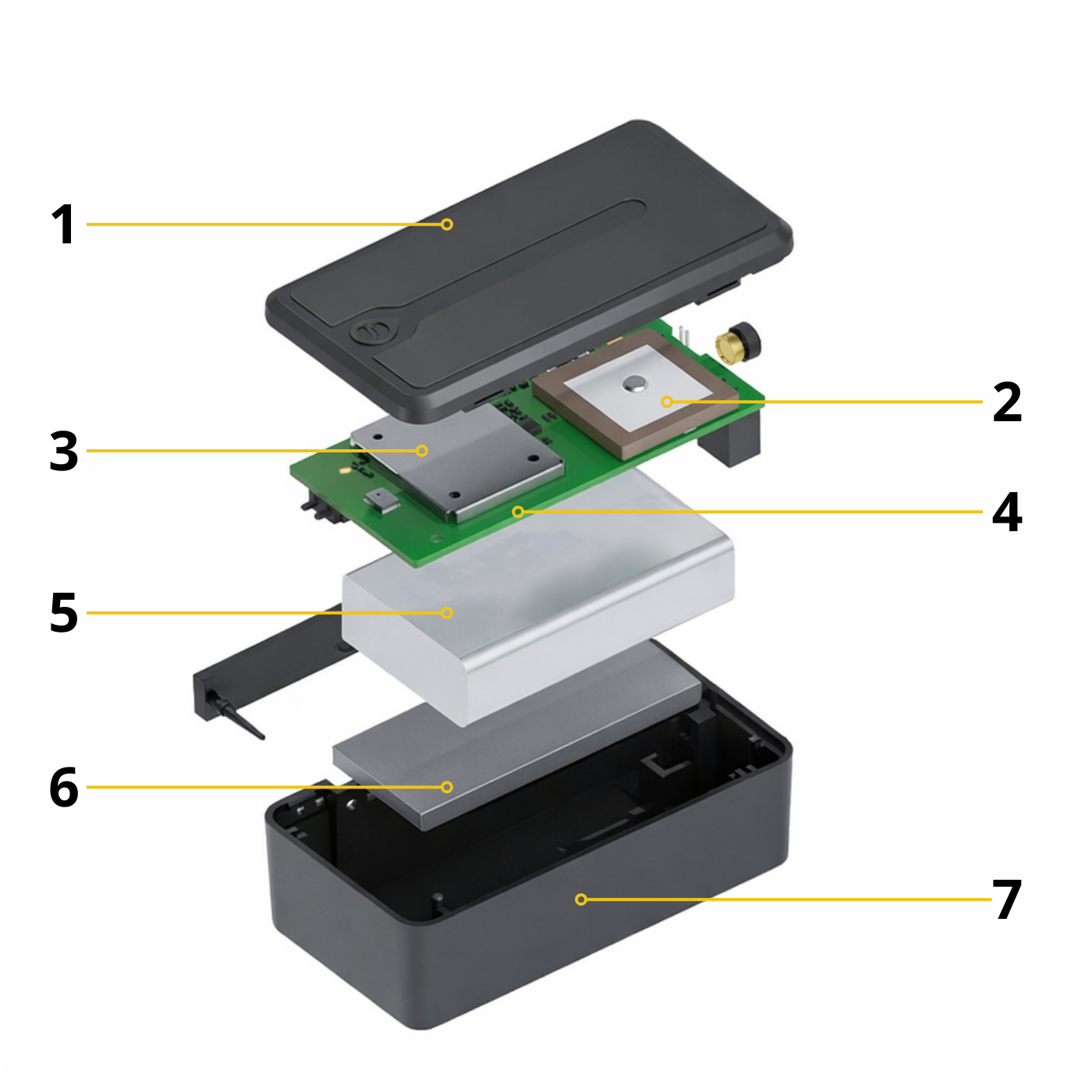 1
2
3
4
5
6
7