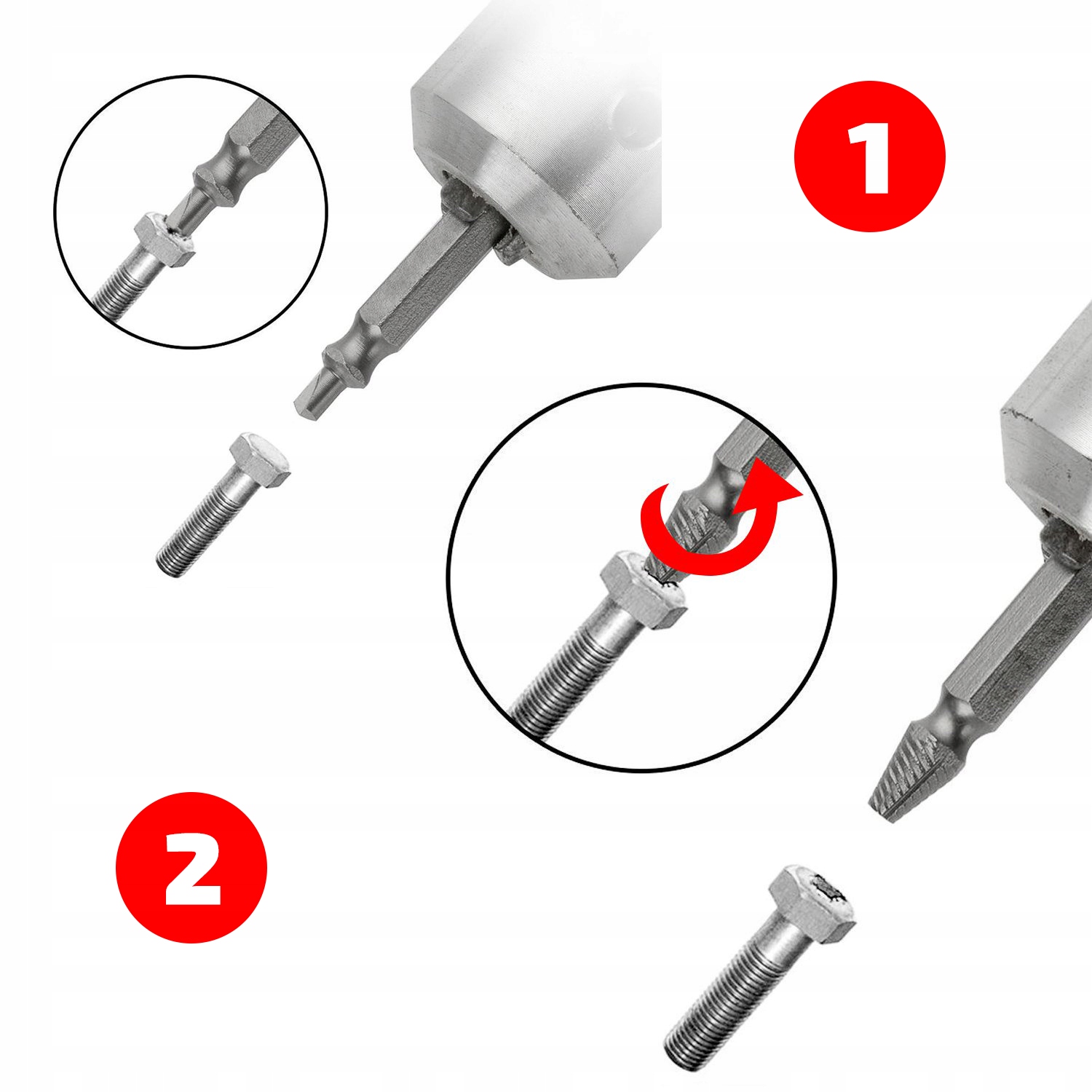 1

2