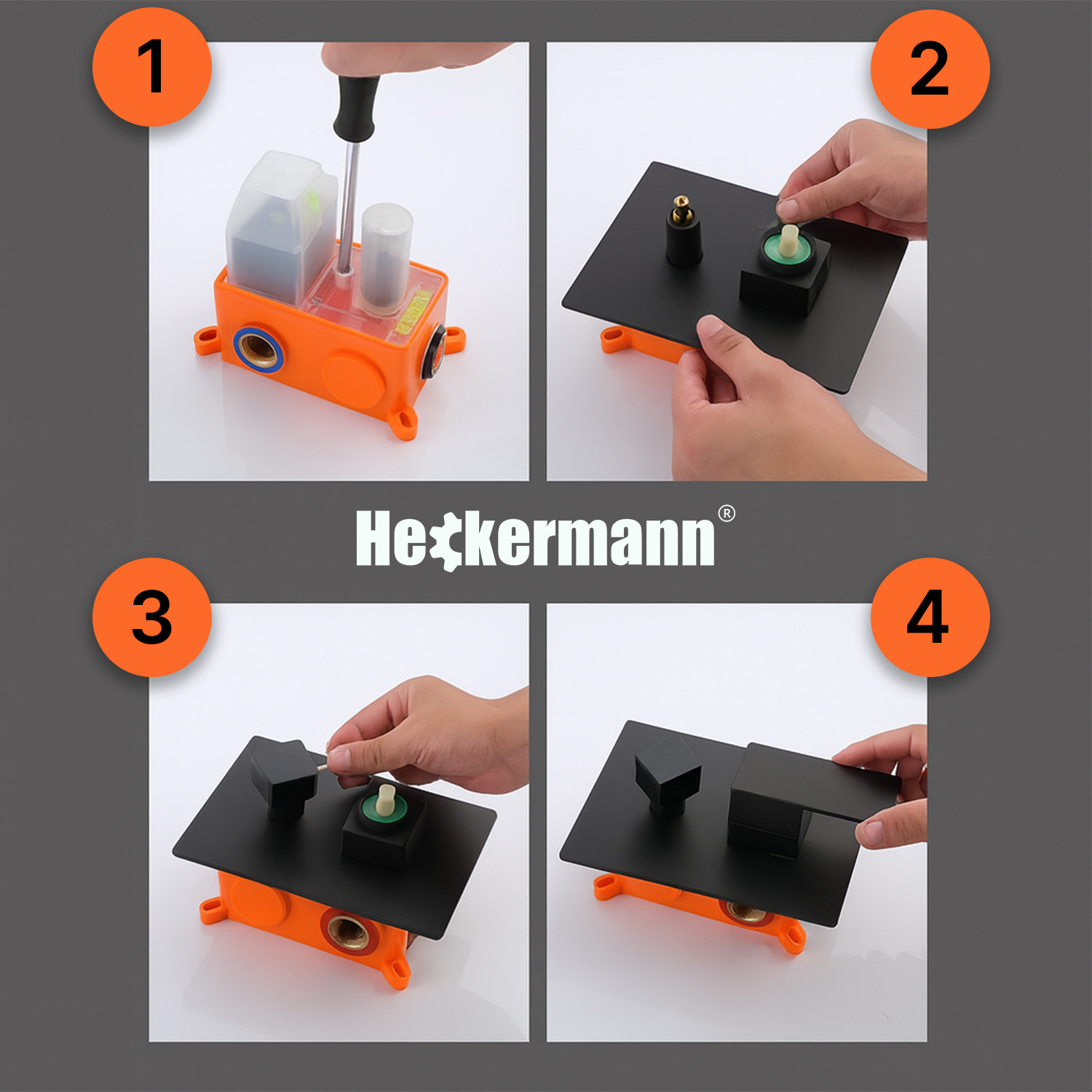 1

2

Heckermann®

3

4