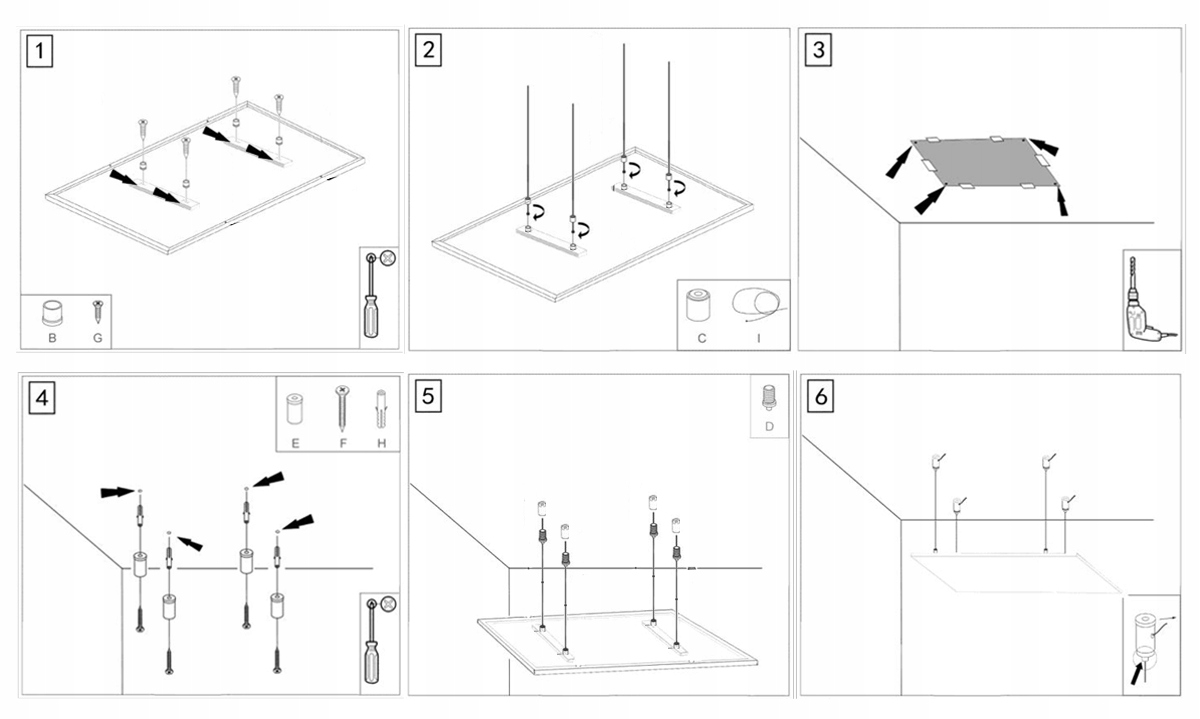 1

B G

2

C I

3

4

E F H

5

D

6