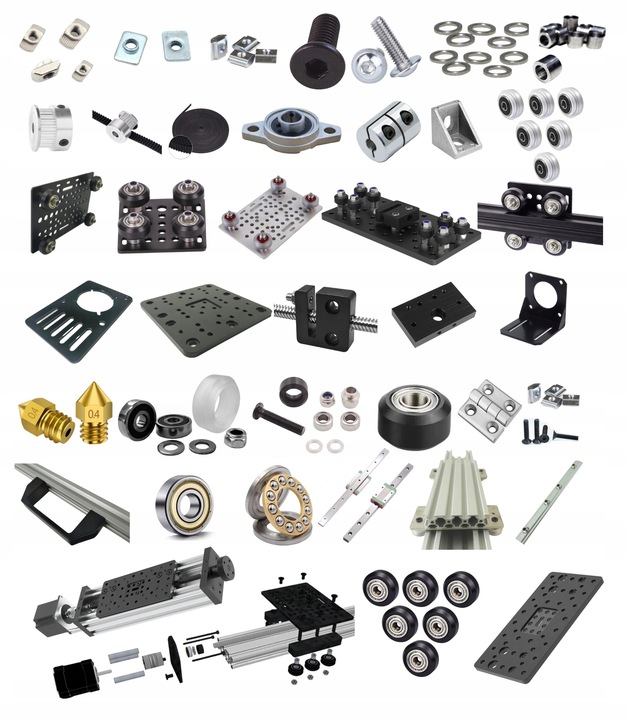 0.4
0.4