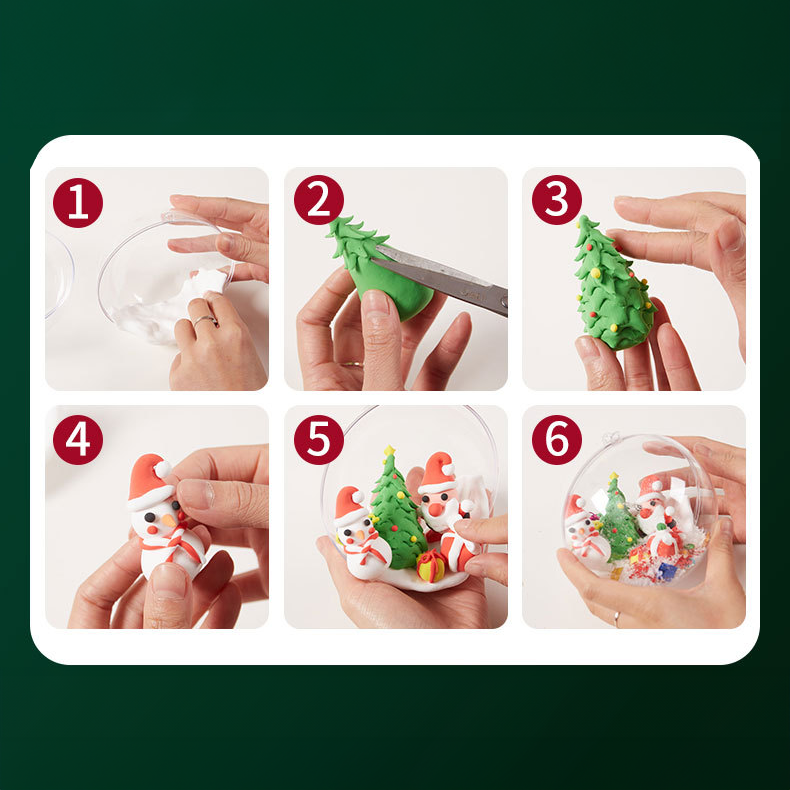 1

2

3

4

5

6