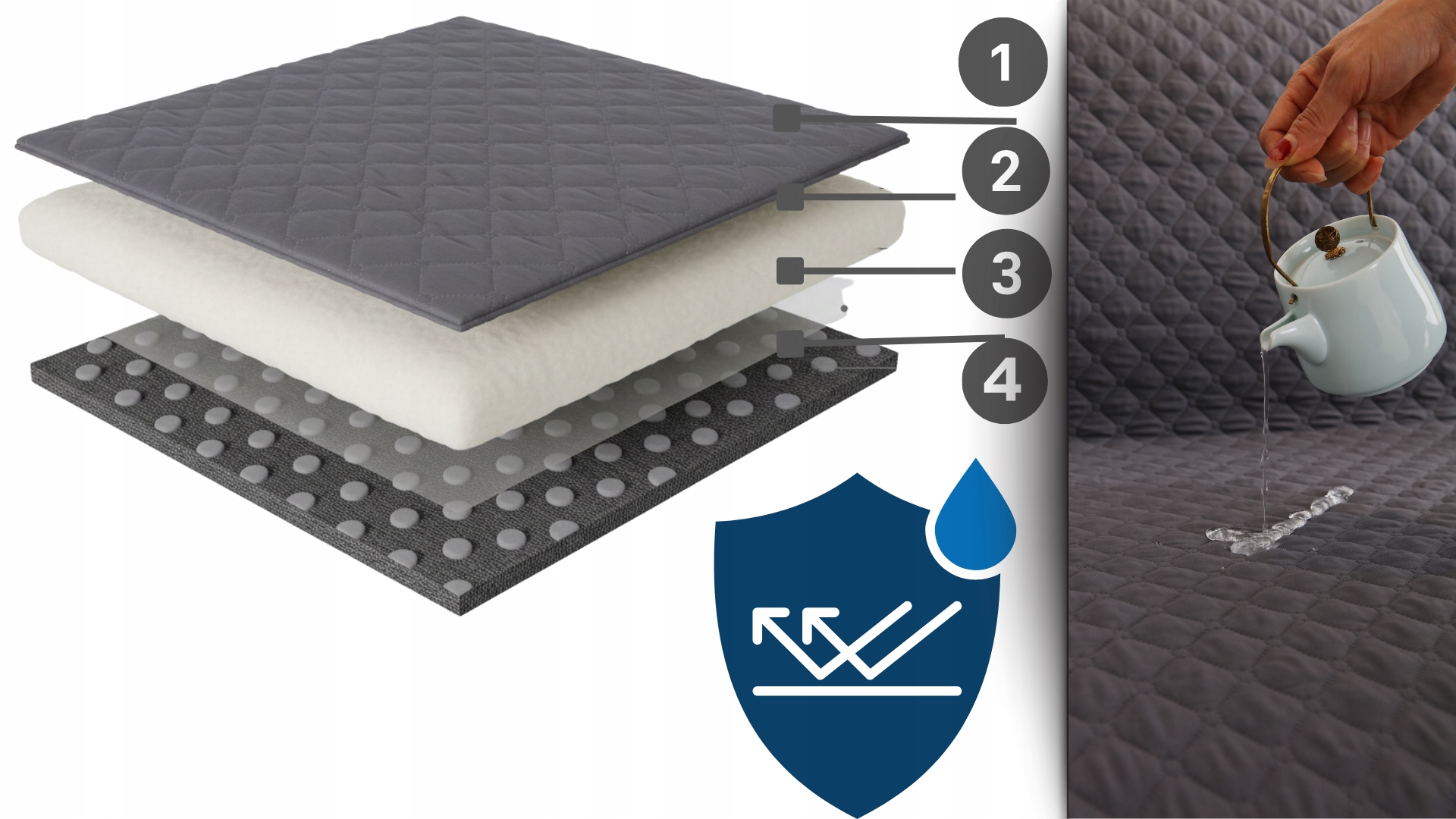 1
2
3
4