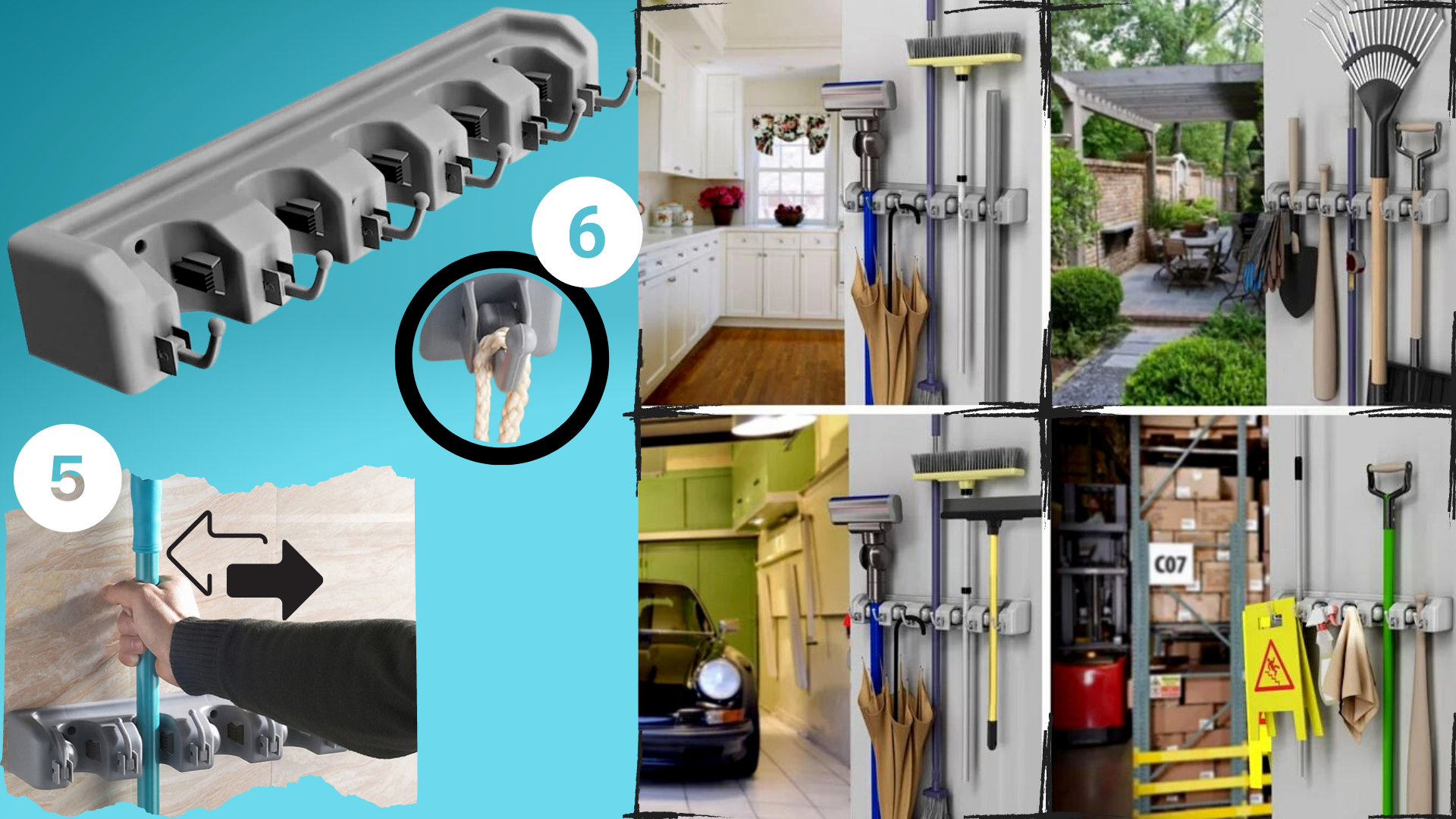 6

5

C07