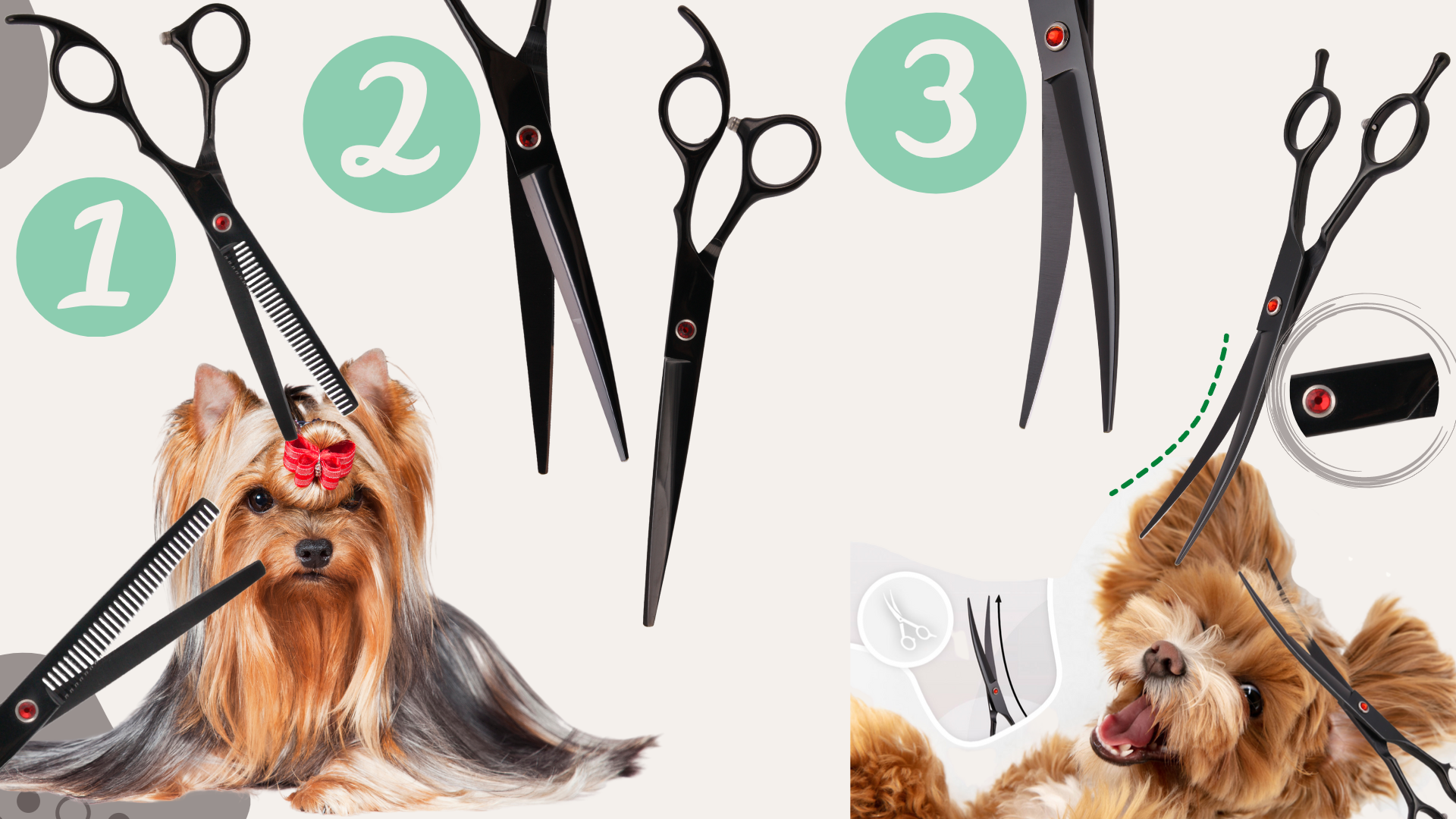 1

2

3