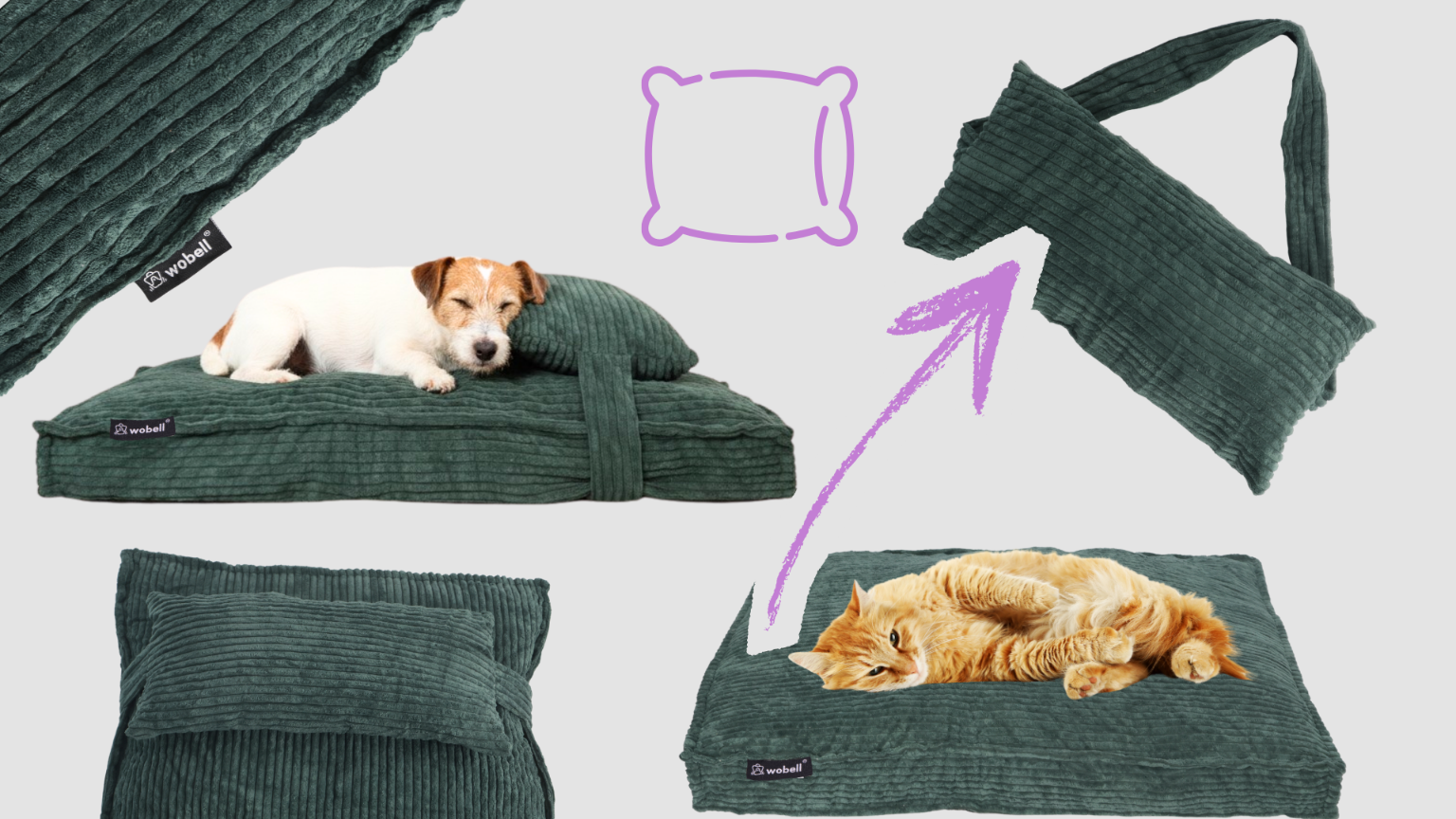 wobell®

wobell®

wobell®