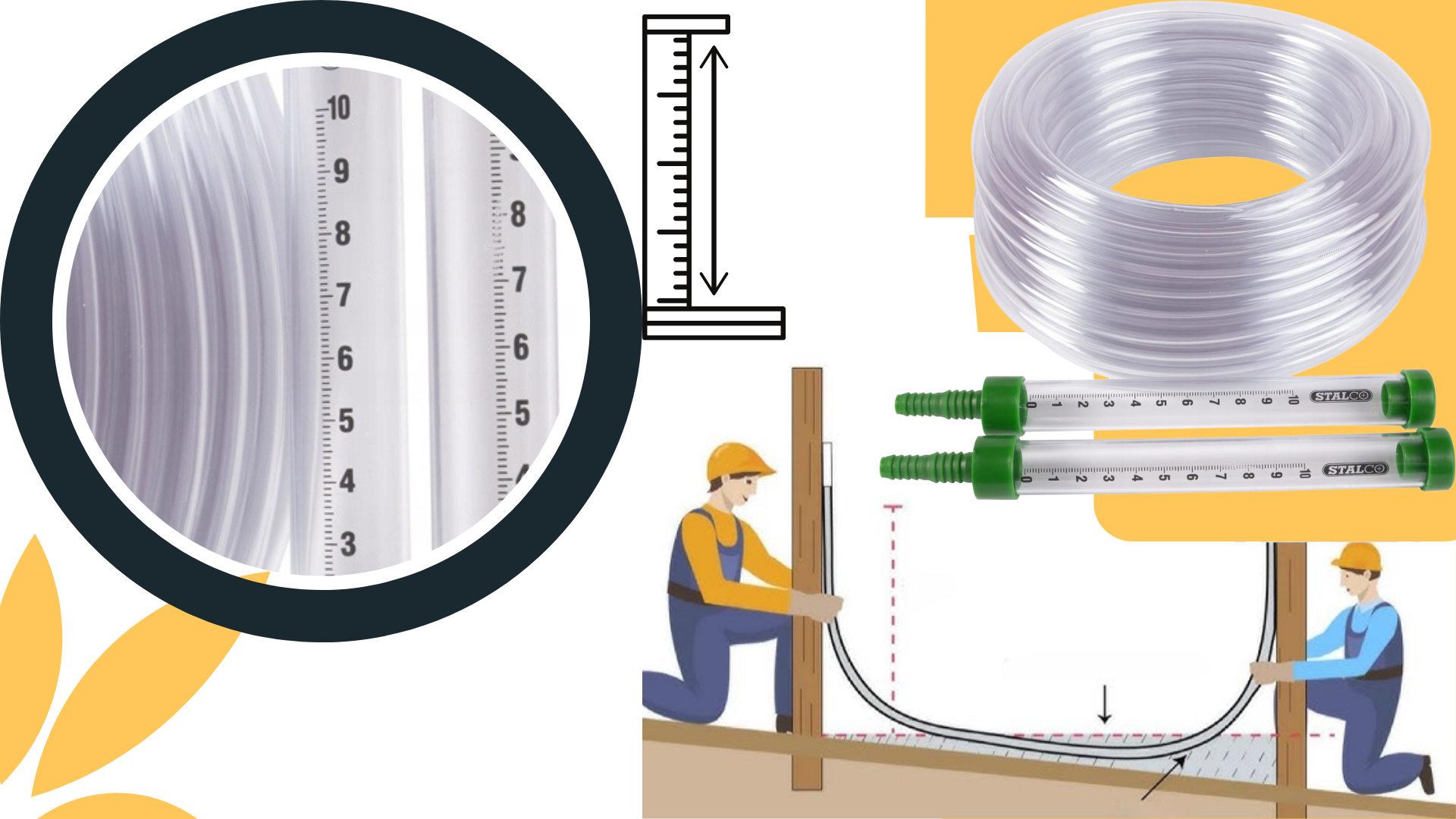 10
9
8
7
6
5
4
3

8
7
6
5

0 1 2 3 4 5 6 7 8 9 10
STALCO

0 1 2 3 4 5 6 7 8 9 10
STALCO