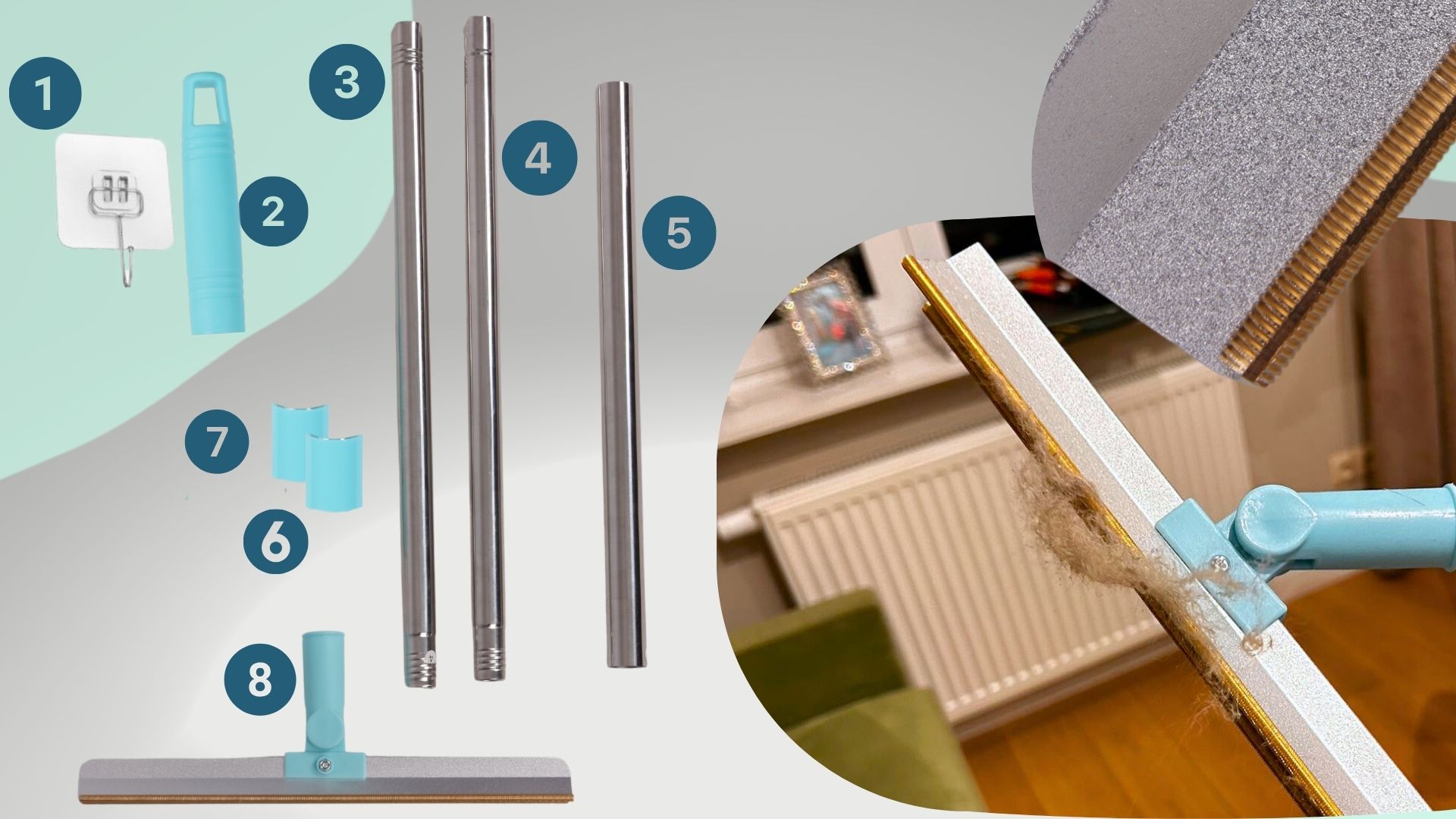 1
2
3
4
5
7
6
8