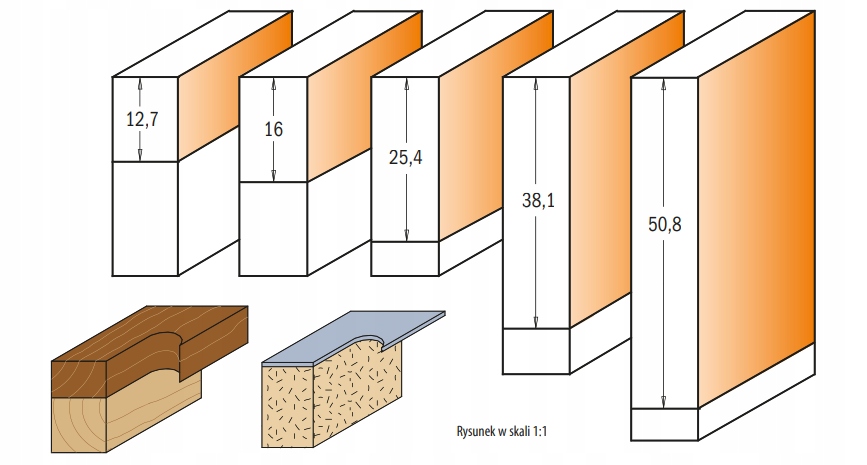 12,7

16

25,4

38,1

50,8

Rysunek w skali 1:1