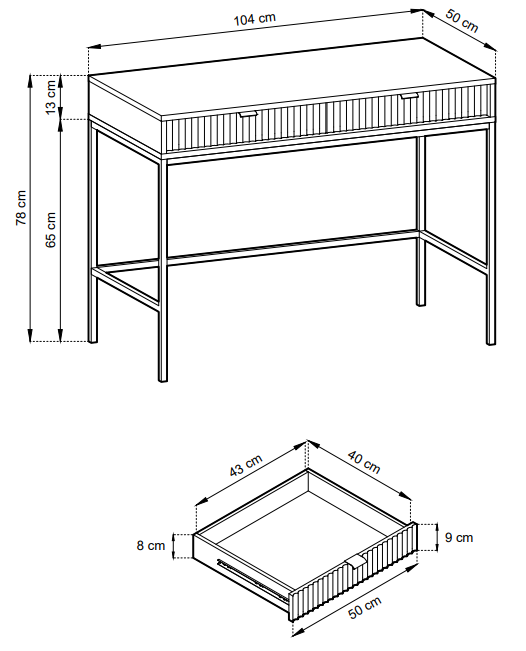 104 cm
50 cm
13 cm
78 cm
65 cm
43 cm
40 cm
8 cm
9 cm
50 cm