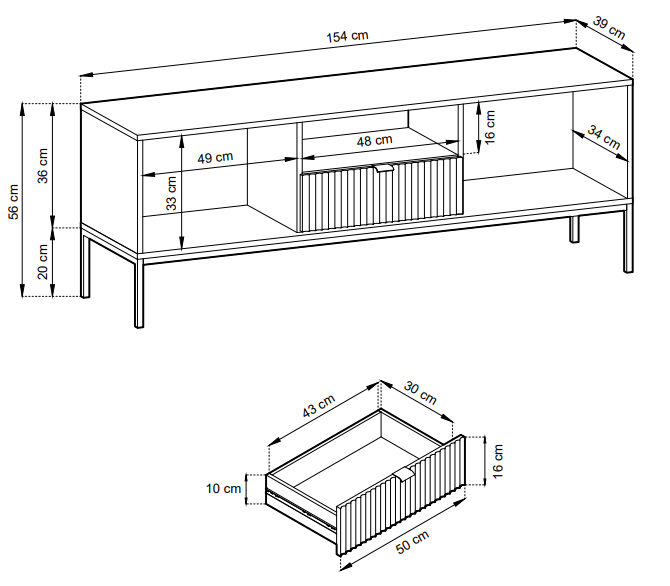 154 cm
39 cm
56 cm
36 cm
20 cm
49 cm
33 cm
48 cm
16 cm
34 cm
43 cm
30 cm
10 cm
16 cm
50 cm