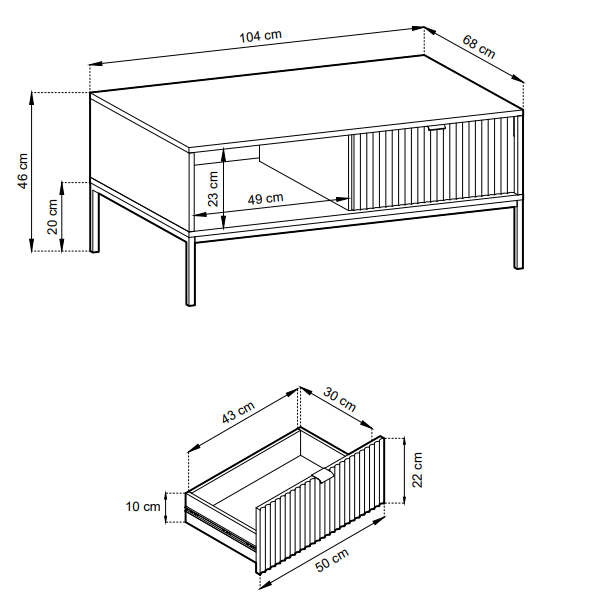 104 cm
68 cm
46 cm
20 cm
23 cm
49 cm

43 cm
30 cm
22 cm
10 cm
50 cm