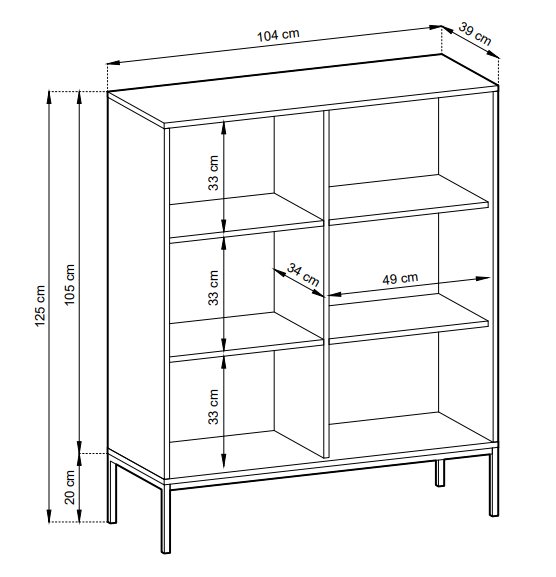 104 cm
39 cm
125 cm
105 cm
20 cm
33 cm
33 cm
33 cm
34 cm
49 cm